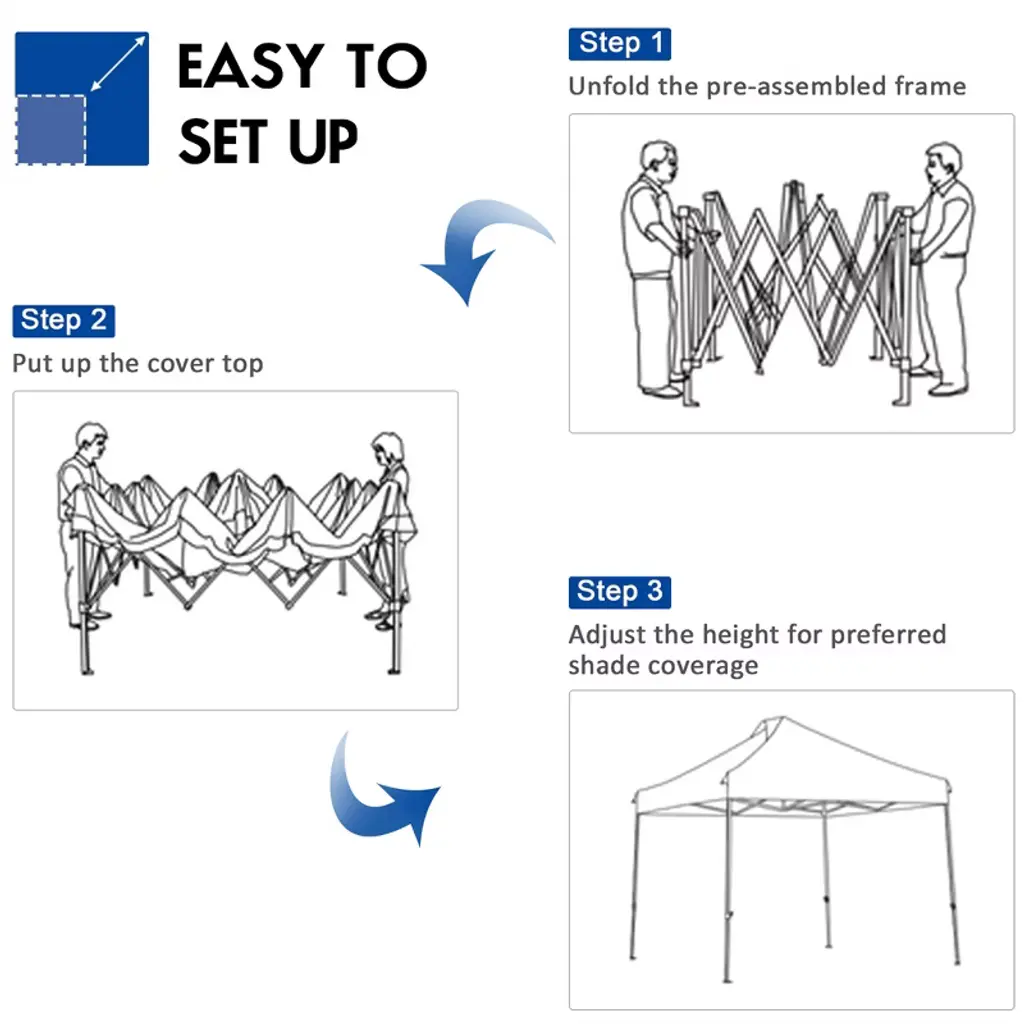 EASY TO SET UP

Step 1
Unfold the pre-assembled frame

Step 2
Put up the cover top

Step 3
Adjust the height for preferred shade coverage