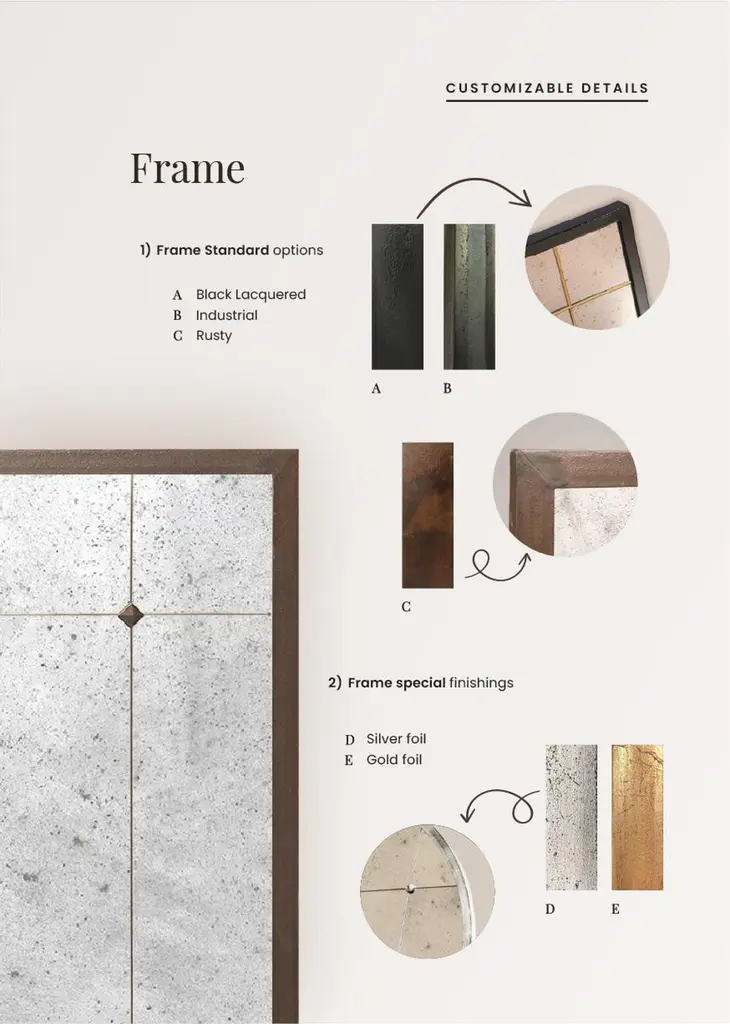 CUSTOMIZABLE DETAILS

Frame

1) Frame Standard options

A Black Lacquered
B Industrial
C Rusty

A B

C

2) Frame special finishings

D Silver foil
E Gold foil

D E