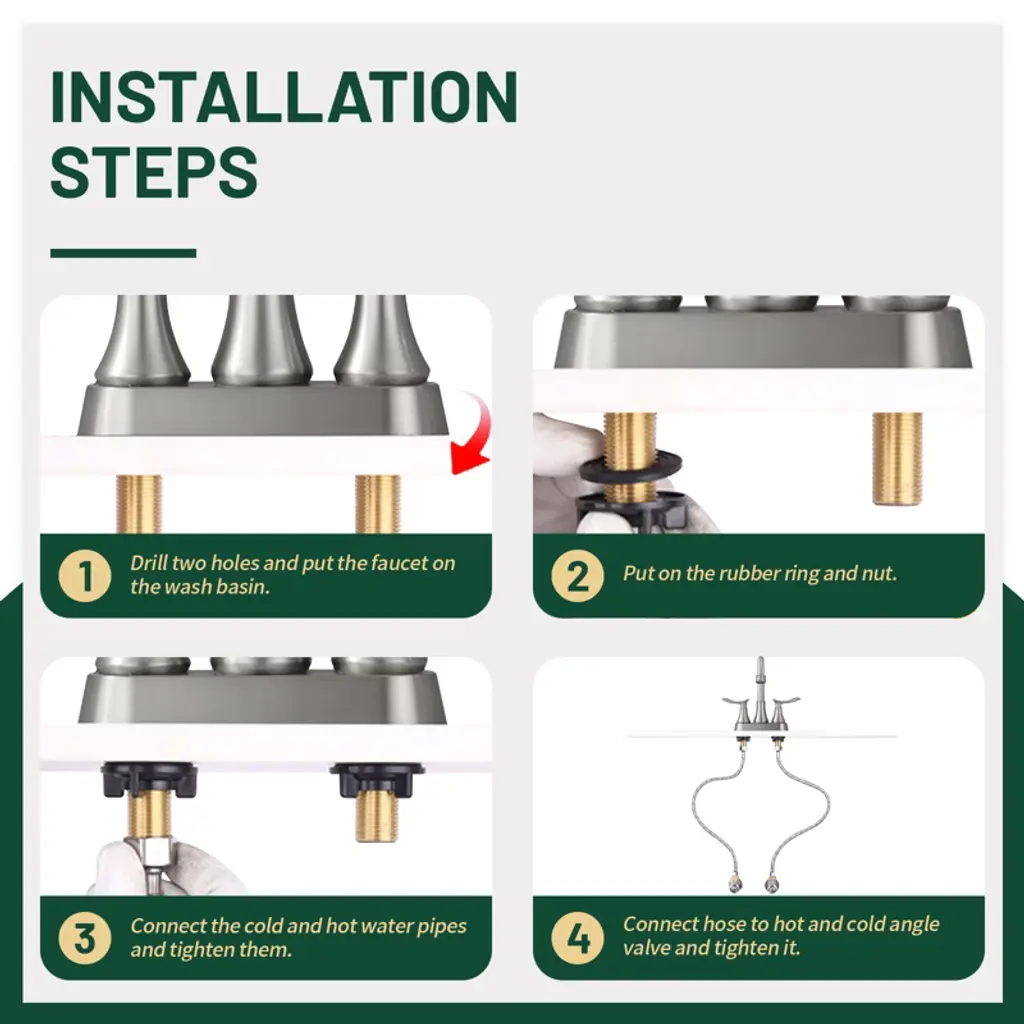 INSTALLATION STEPS

1 Drill two holes and put the faucet on the wash basin.

2 Put on the rubber ring and nut.

3 Connect the cold and hot water pipes and tighten them.

4 Connect hose to hot and cold angle valve and tighten it.