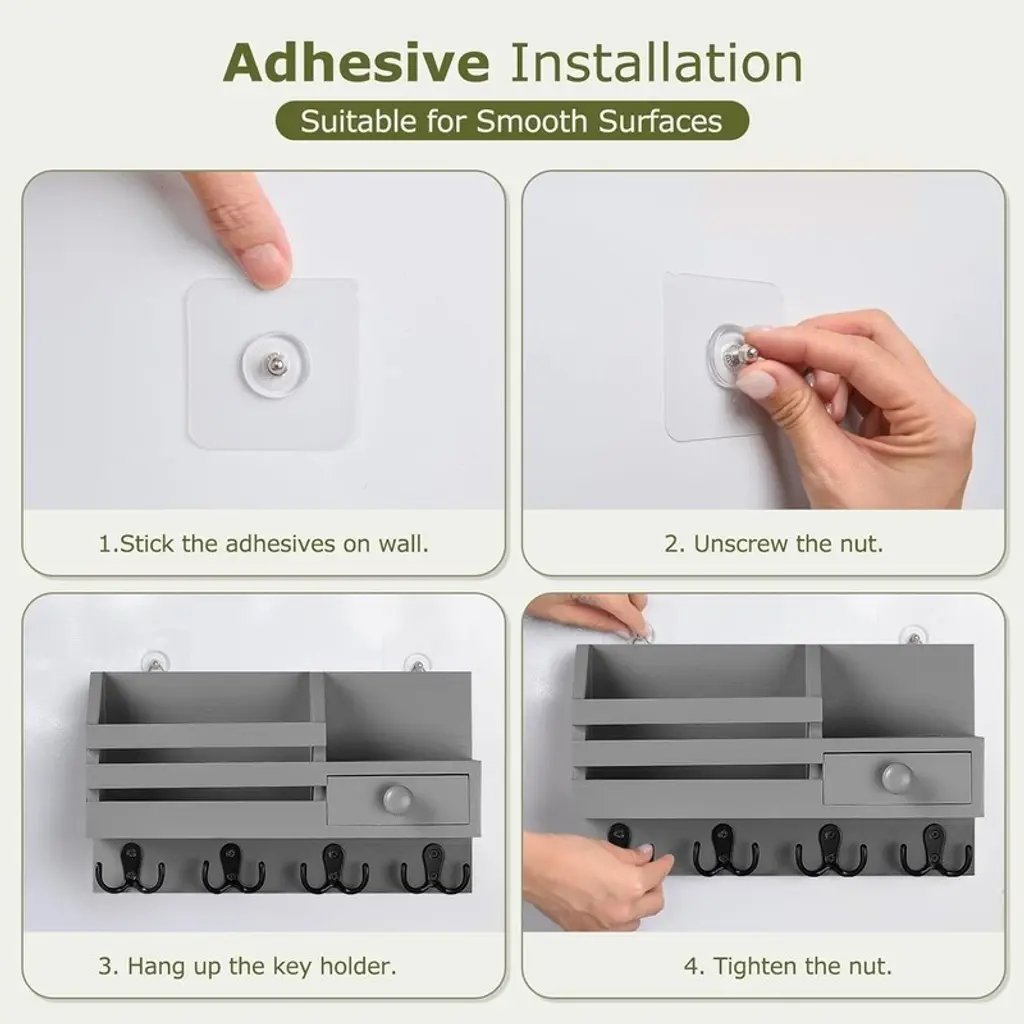 Adhesive Installation

Suitable for Smooth Surfaces

1.Stick the adhesives on wall.

2. Unscrew the nut.

3. Hang up the key holder.

4. Tighten the nut.