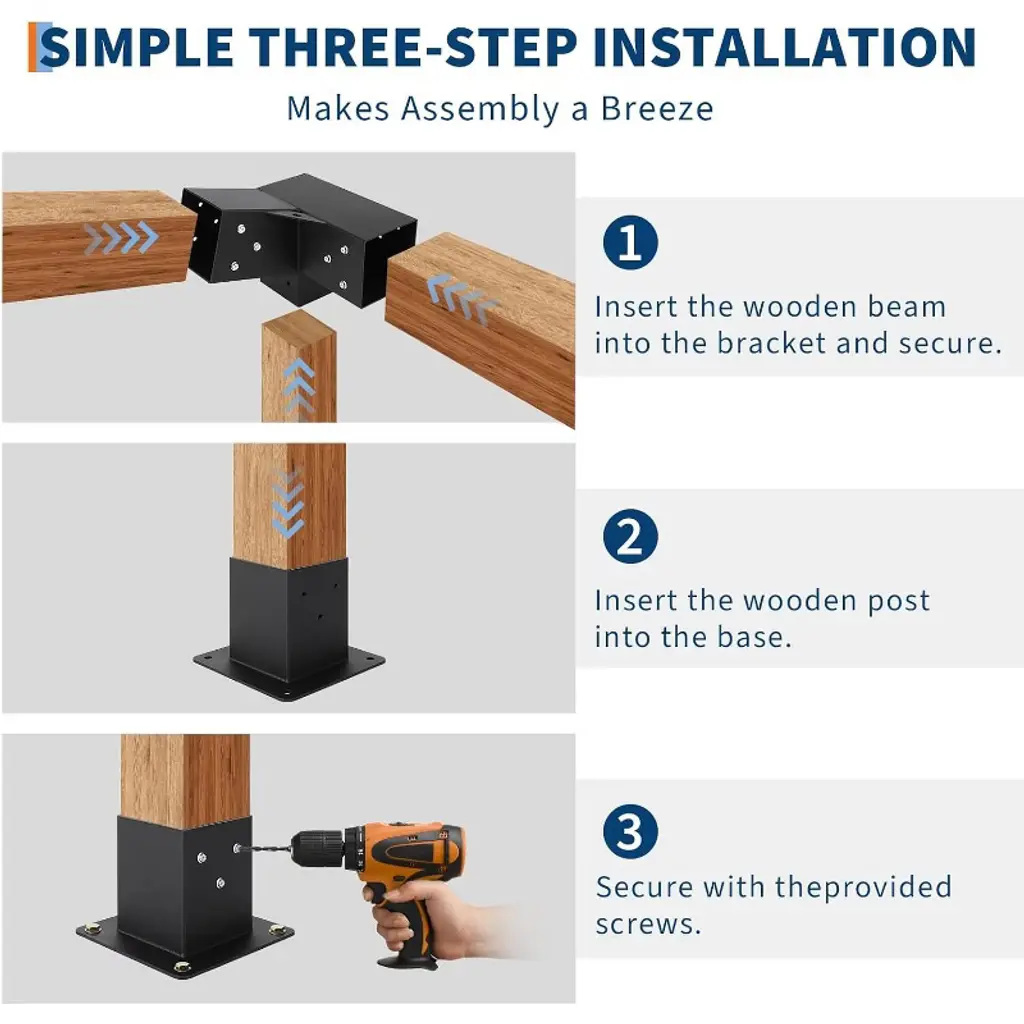 SIMPLE THREE-STEP INSTALLATION

Makes Assembly a Breeze

1

Insert the wooden beam into the bracket and secure.

2

Insert the wooden post into the base.

3

Secure with theprovided screws.