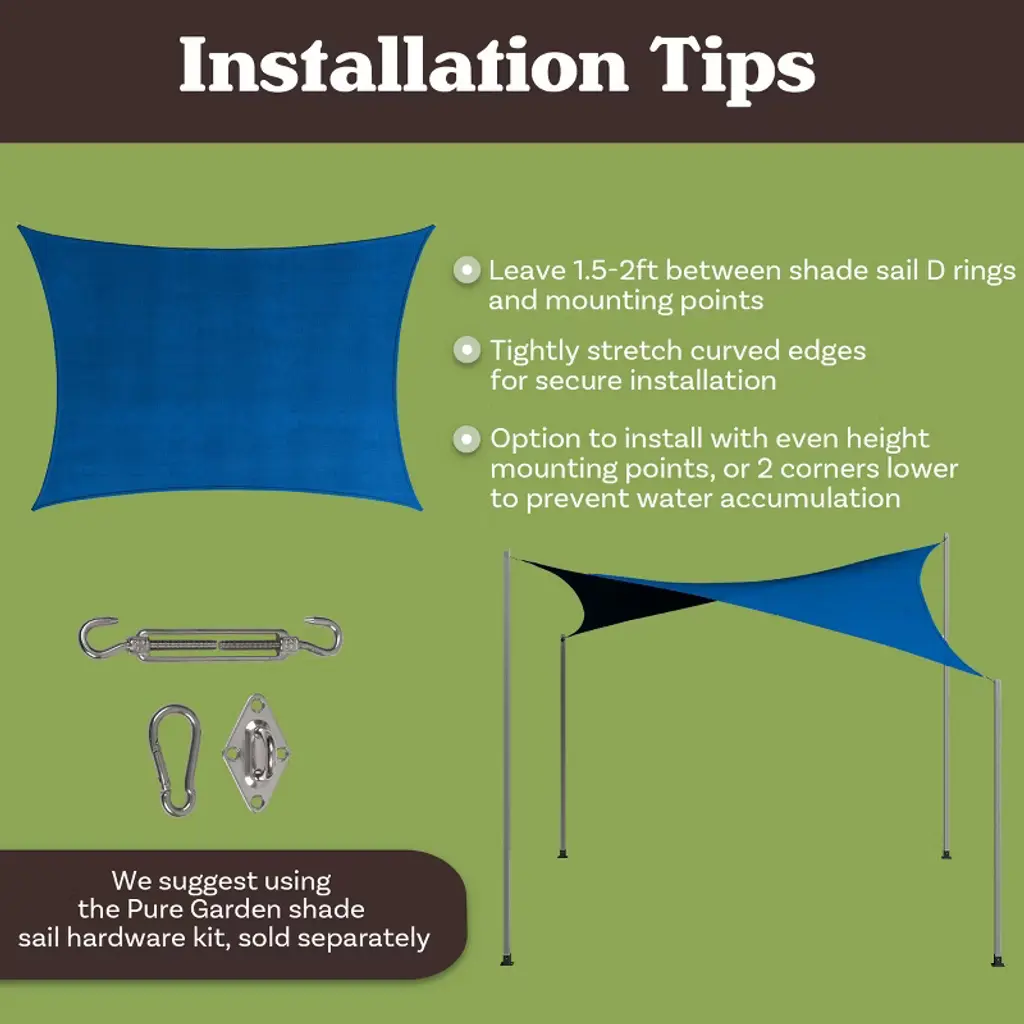 Installation Tips

Leave 1.5-2ft between shade sail D rings and mounting points

Tightly stretch curved edges for secure installation

Option to install with even height mounting points, or 2 corners lower to prevent water accumulation

We suggest using the Pure Garden shade sail hardware kit, sold separately