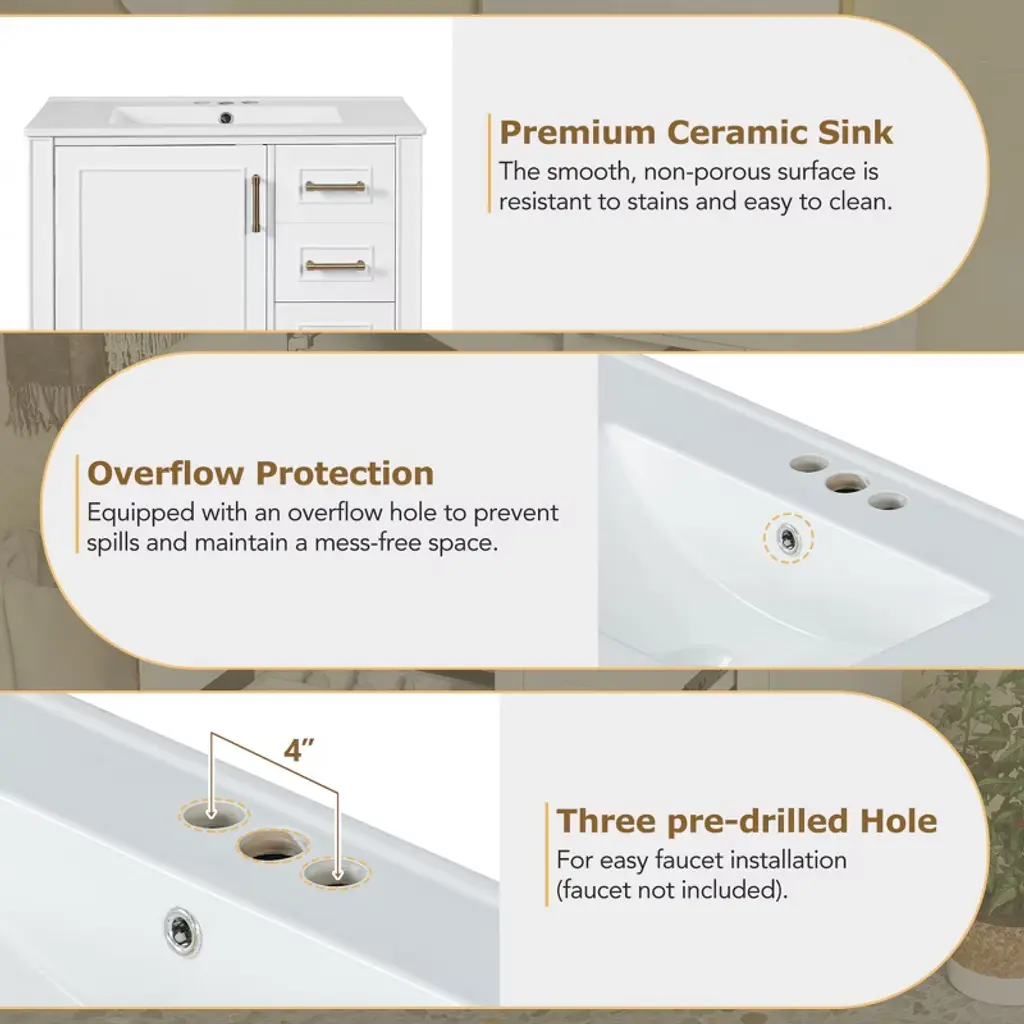 Premium Ceramic Sink
The smooth, non-porous surface is resistant to stains and easy to clean.

Overflow Protection
Equipped with an overflow hole to prevent spills and maintain a mess-free space.

4"

Three pre-drilled Hole
For easy faucet installation (faucet not included).