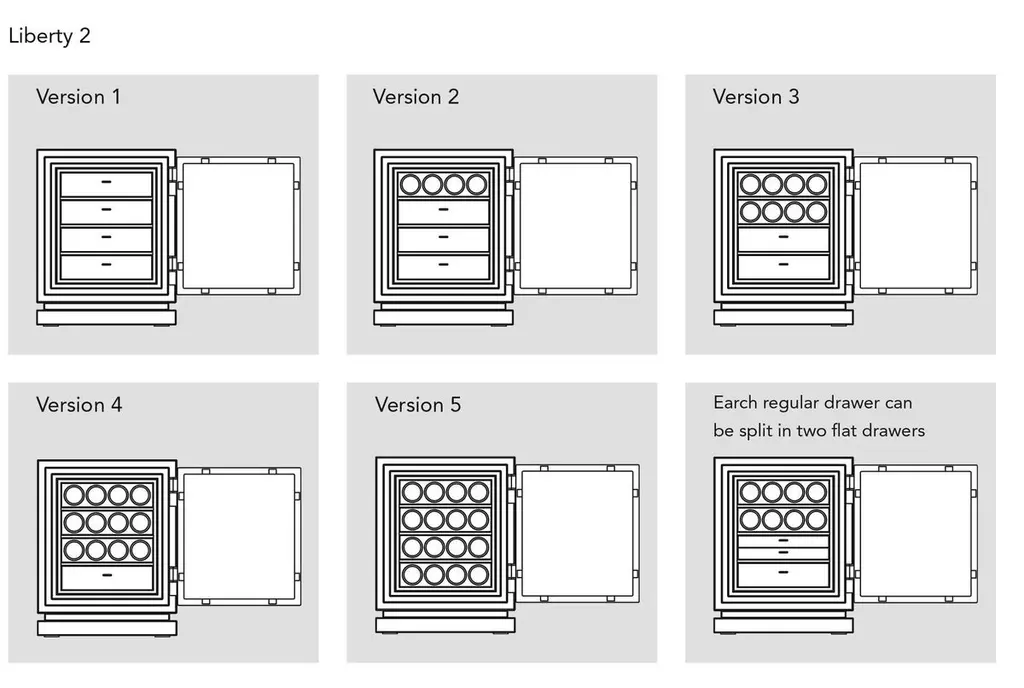 Liberty 2

Version 1

Version 2

Version 3

Version 4

Version 5

Earch regular drawer can be split in two flat drawers