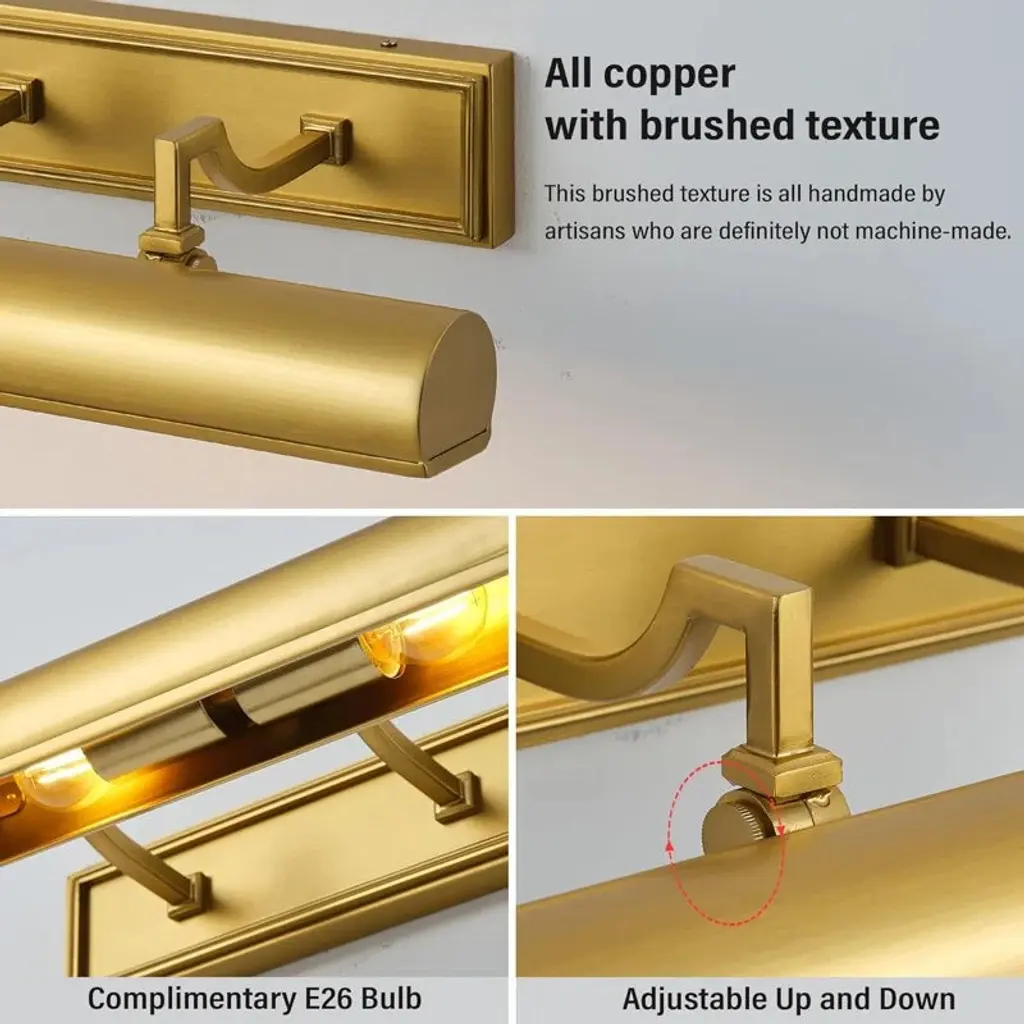 All copper with brushed texture

This brushed texture is all handmade by artisans who are definitely not machine-made.

Complimentary E26 Bulb

Adjustable Up and Down