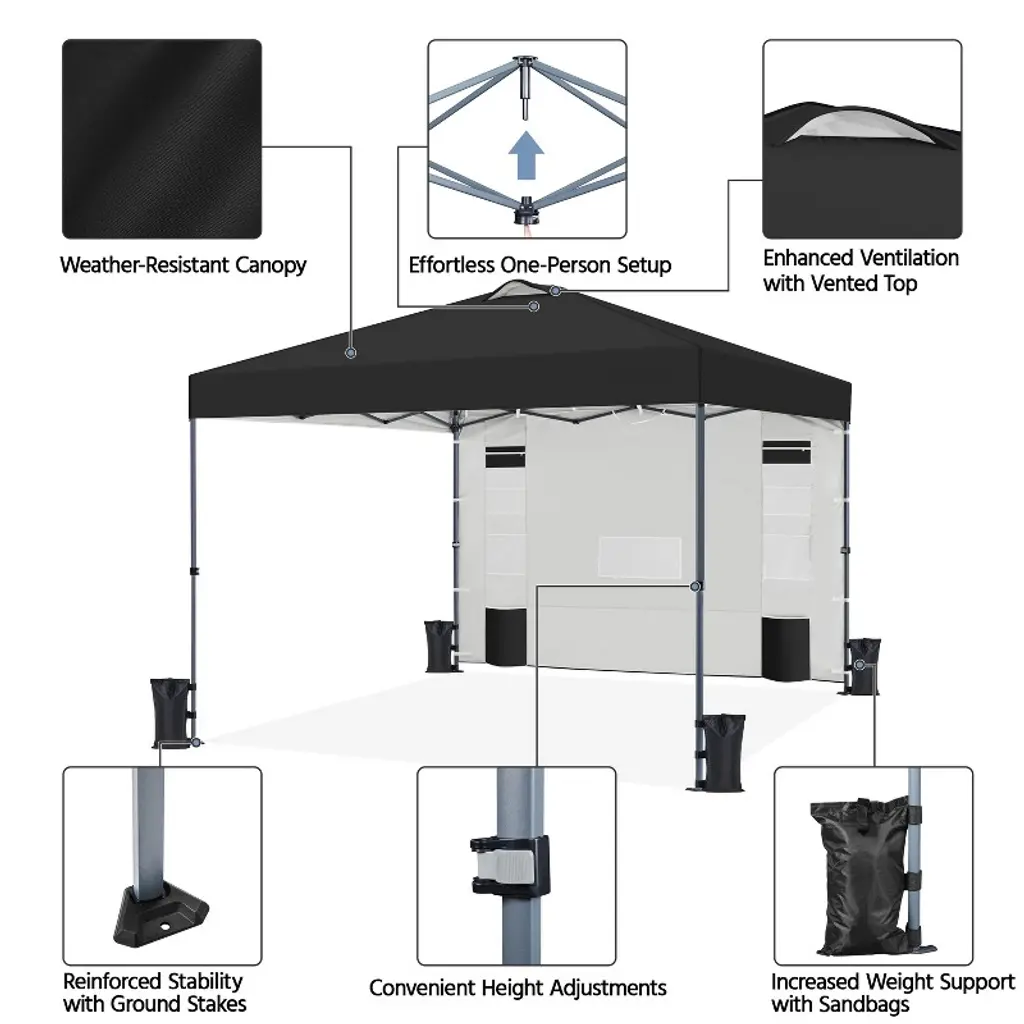 Weather-Resistant Canopy

Effortless One-Person Setup

Enhanced Ventilation with Vented Top

Reinforced Stability with Ground Stakes

Convenient Height Adjustments

Increased Weight Support with Sandbags