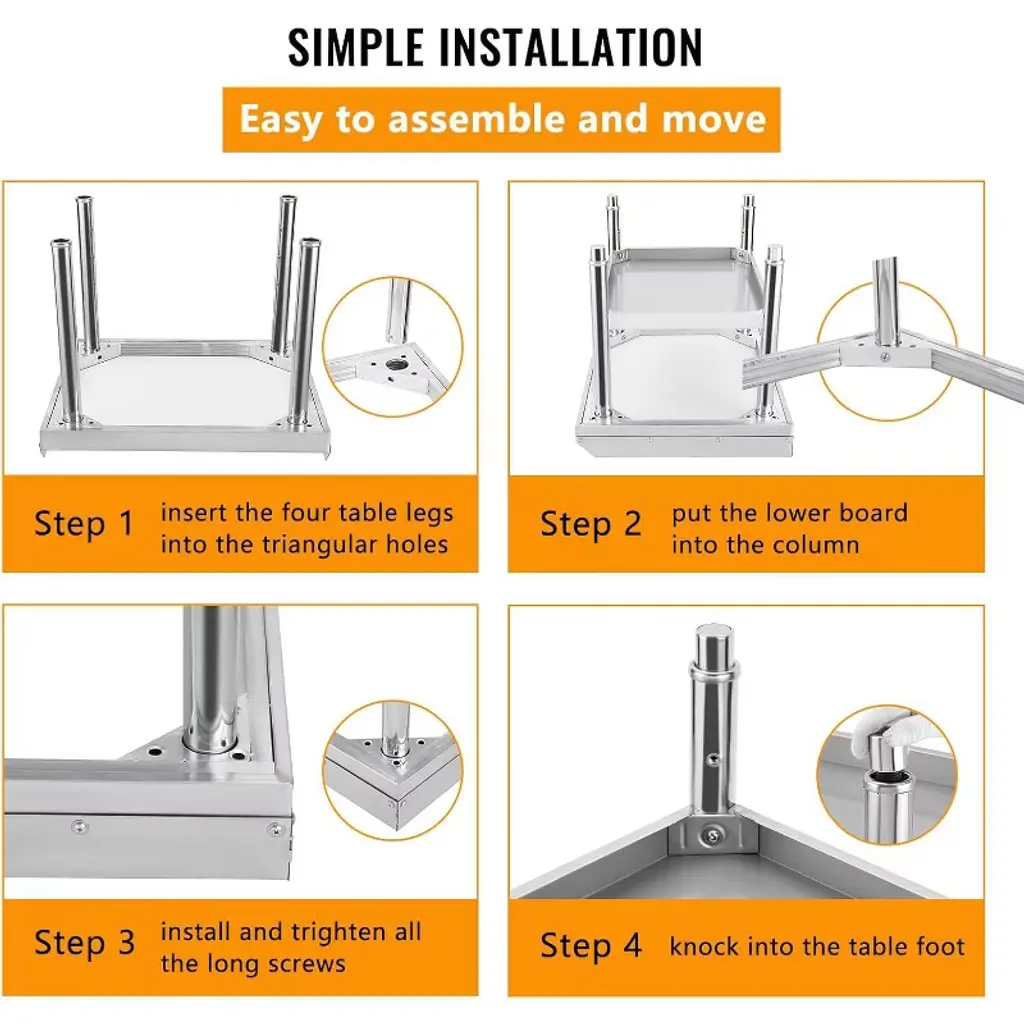 SIMPLE INSTALLATION

Easy to assemble and move

Step 1 insert the four table legs into the triangular holes

Step 2 put the lower board into the column

Step 3 install and trighten all the long screws

Step 4 knock into the table foot