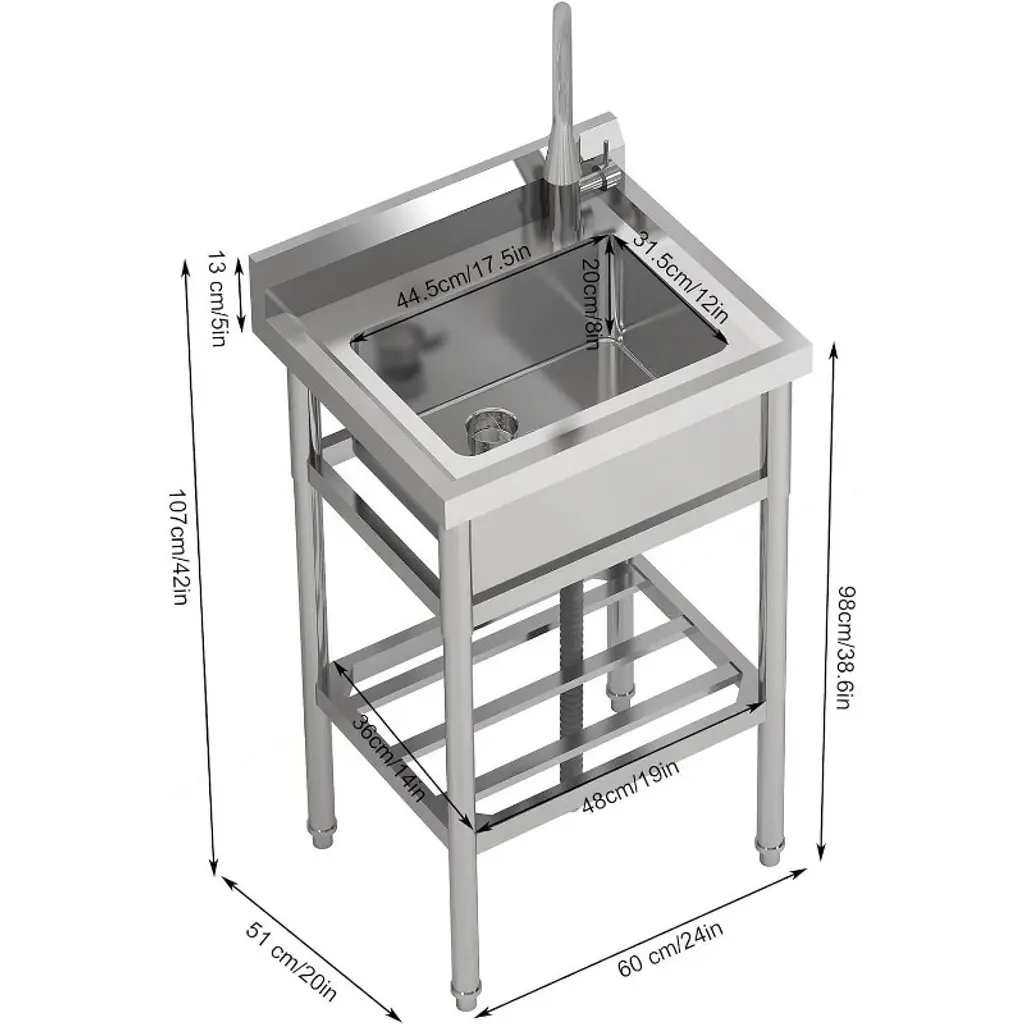 13 cm/5in
44.5cm/17.5in
20cm/8in
31.5cm/12in
107cm/42in
98cm/38.6in
36cm/14in
48cm/19in
51 cm/20in
60 cm/24in