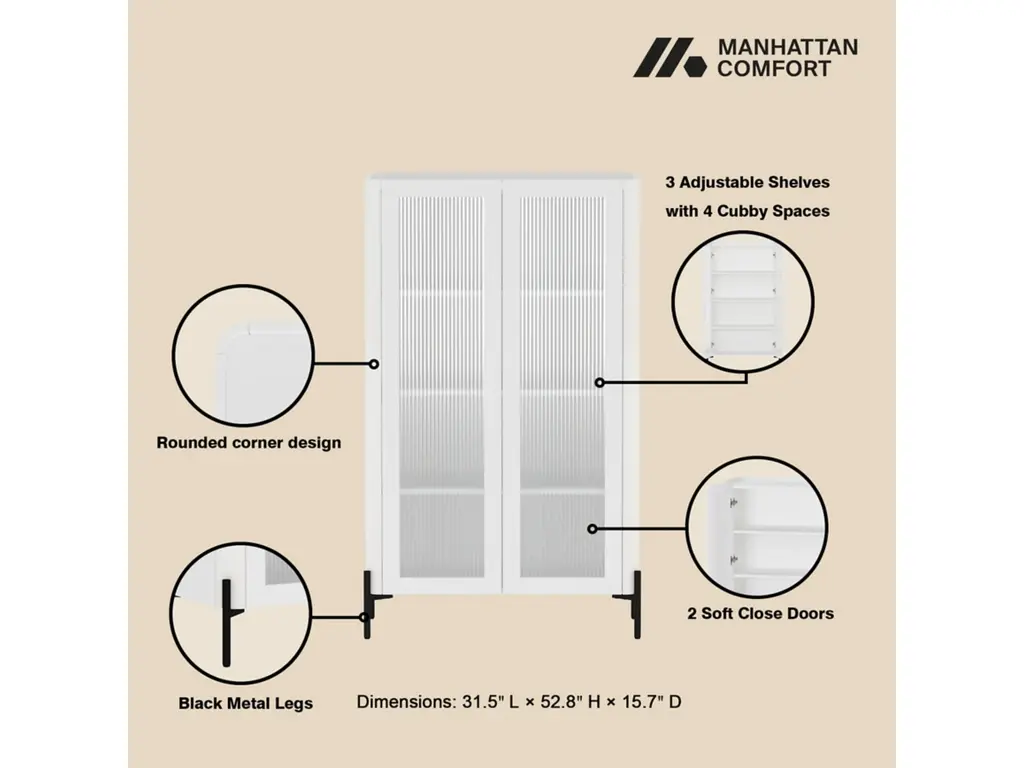 MANHATTAN COMFORT

3 Adjustable Shelves with 4 Cubby Spaces

Rounded corner design

2 Soft Close Doors

Black Metal Legs

Dimensions: 31.5" L × 52.8" H × 15.7" D