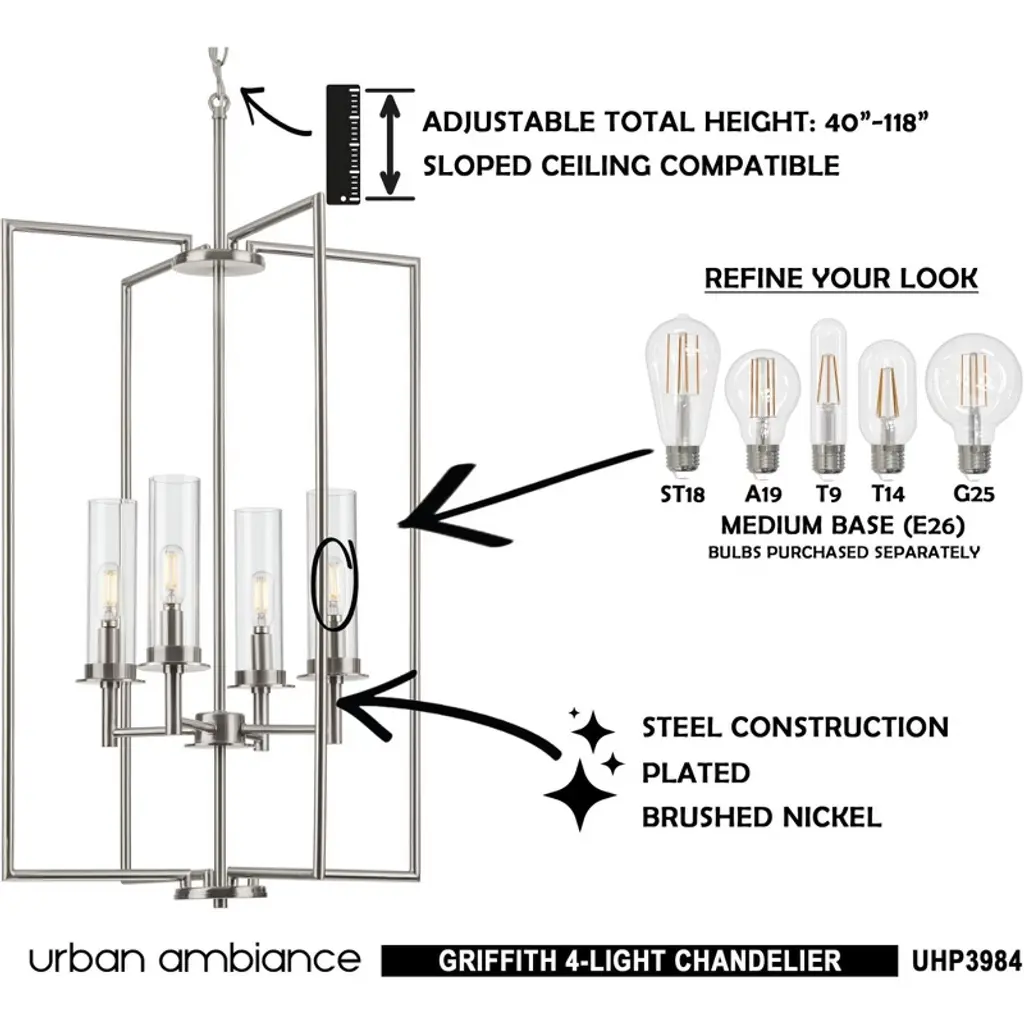 ADJUSTABLE TOTAL HEIGHT: 40"-118"
SLOPED CEILING COMPATIBLE

REFINE YOUR LOOK

ST18 A19 T9 T14 G25
MEDIUM BASE (E26)
BULBS PURCHASED SEPARATELY

STEEL CONSTRUCTION
PLATED
BRUSHED NICKEL

urban ambiance GRIFFITH 4-LIGHT CHANDELIER UHP3984