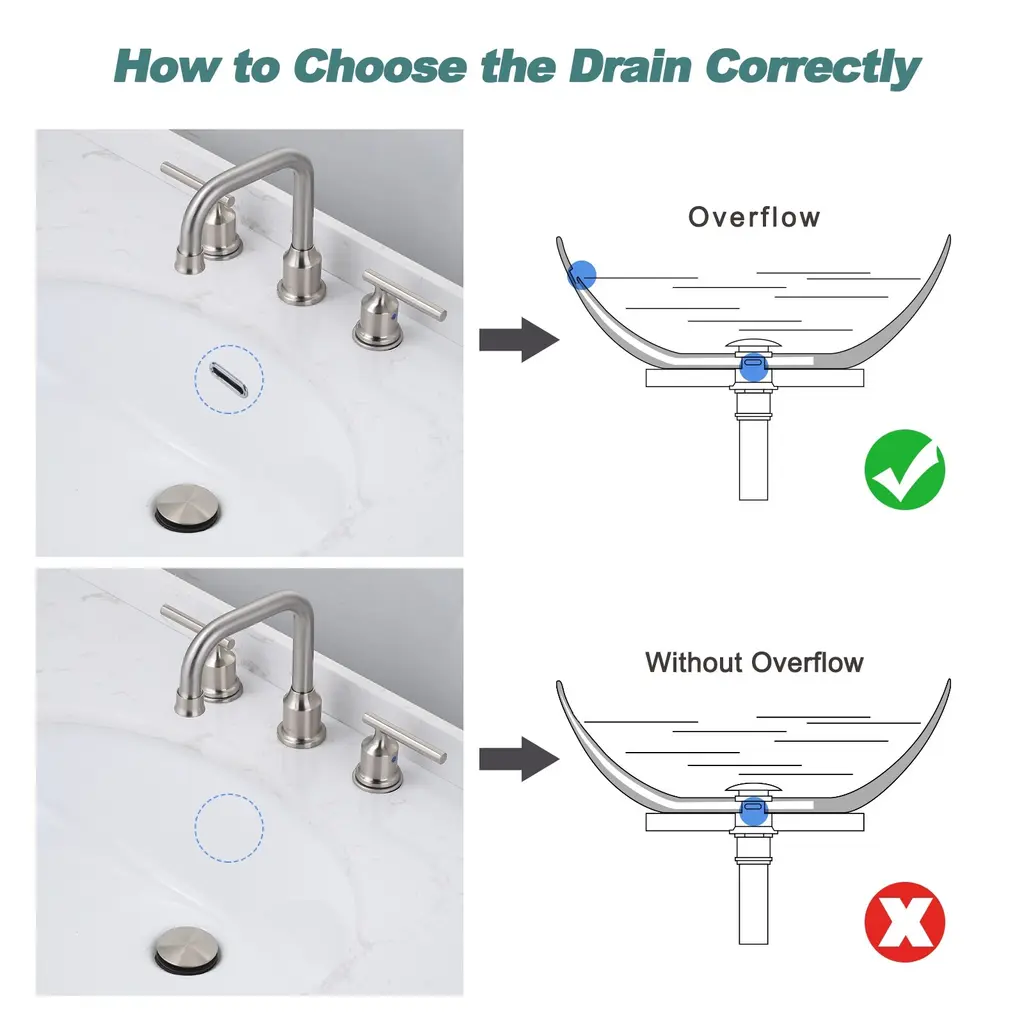 How to Choose the Drain Correctly

Overflow

Without Overflow