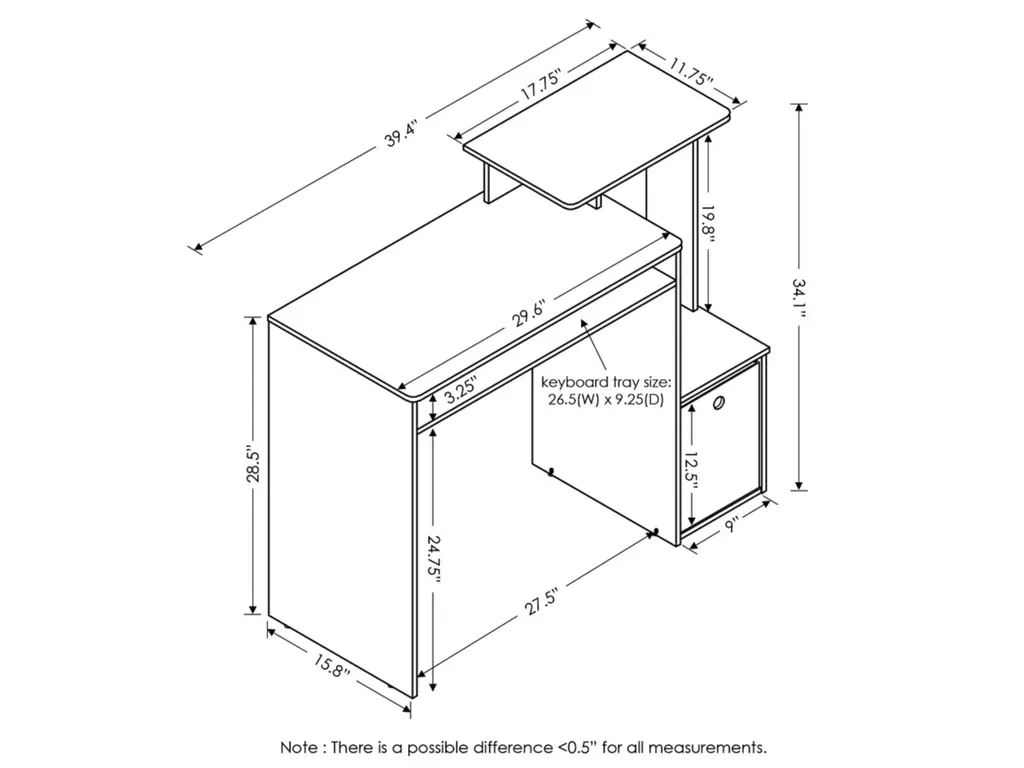 39.4"
17.75"
11.75"
19.8"
34.1"
29.6"
3.25"
keyboard tray size: 26.5(W) x 9.25(D)
28.5"
12.5"
9"
24.75"
27.5"
15.8"
Note : There is a possible difference <0.5" for all measurements.