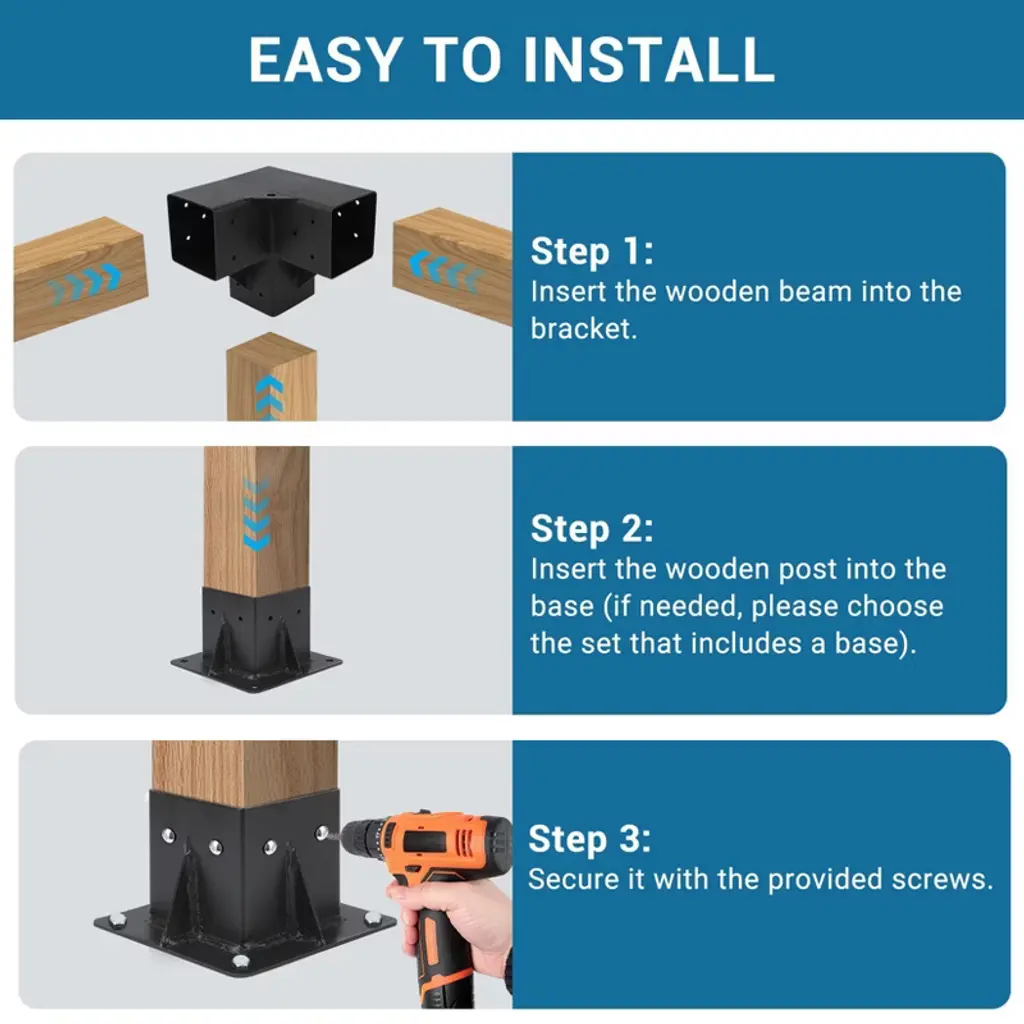 EASY TO INSTALL

Step 1:
Insert the wooden beam into the bracket.

Step 2:
Insert the wooden post into the base (if needed, please choose the set that includes a base).

Step 3:
Secure it with the provided screws.