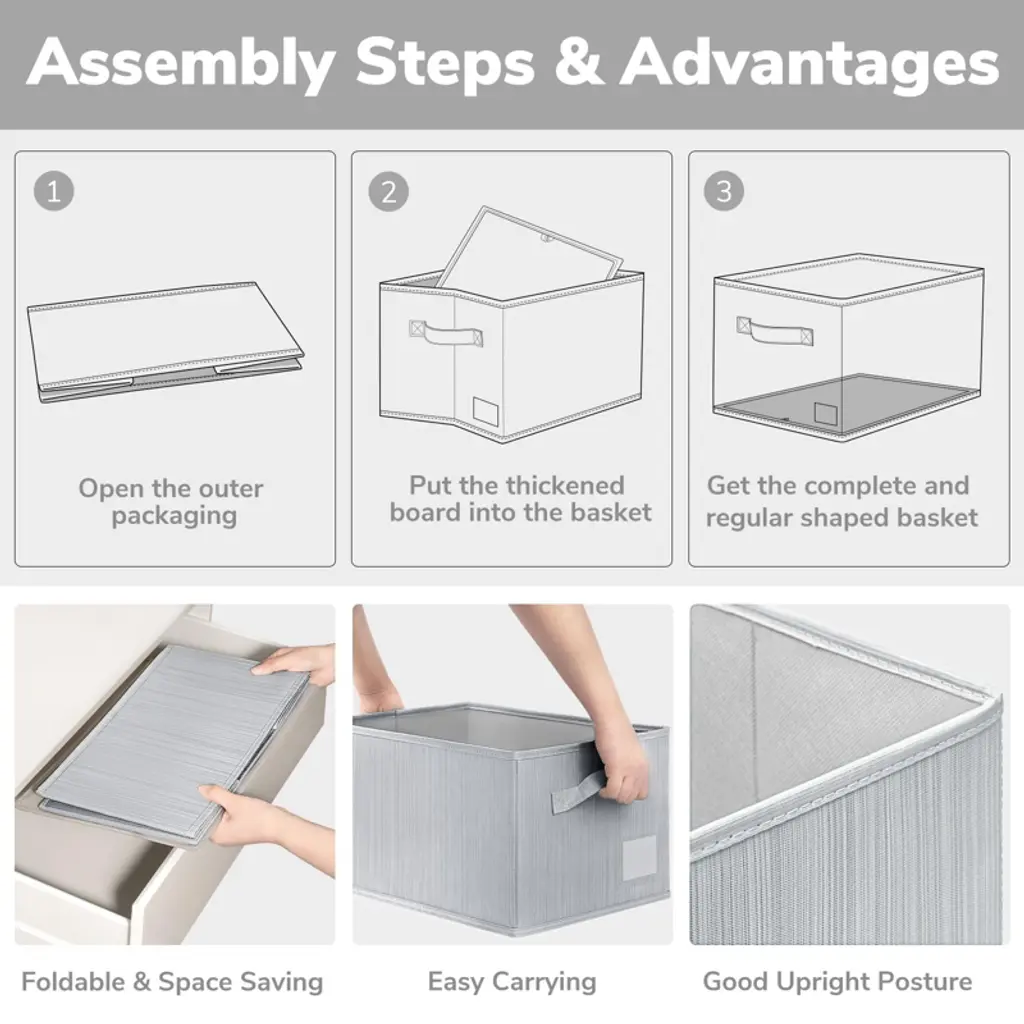 Assembly Steps & Advantages

1

Open the outer packaging

2

Put the thickened board into the basket

3

Get the complete and regular shaped basket

Foldable & Space Saving

Easy Carrying

Good Upright Posture