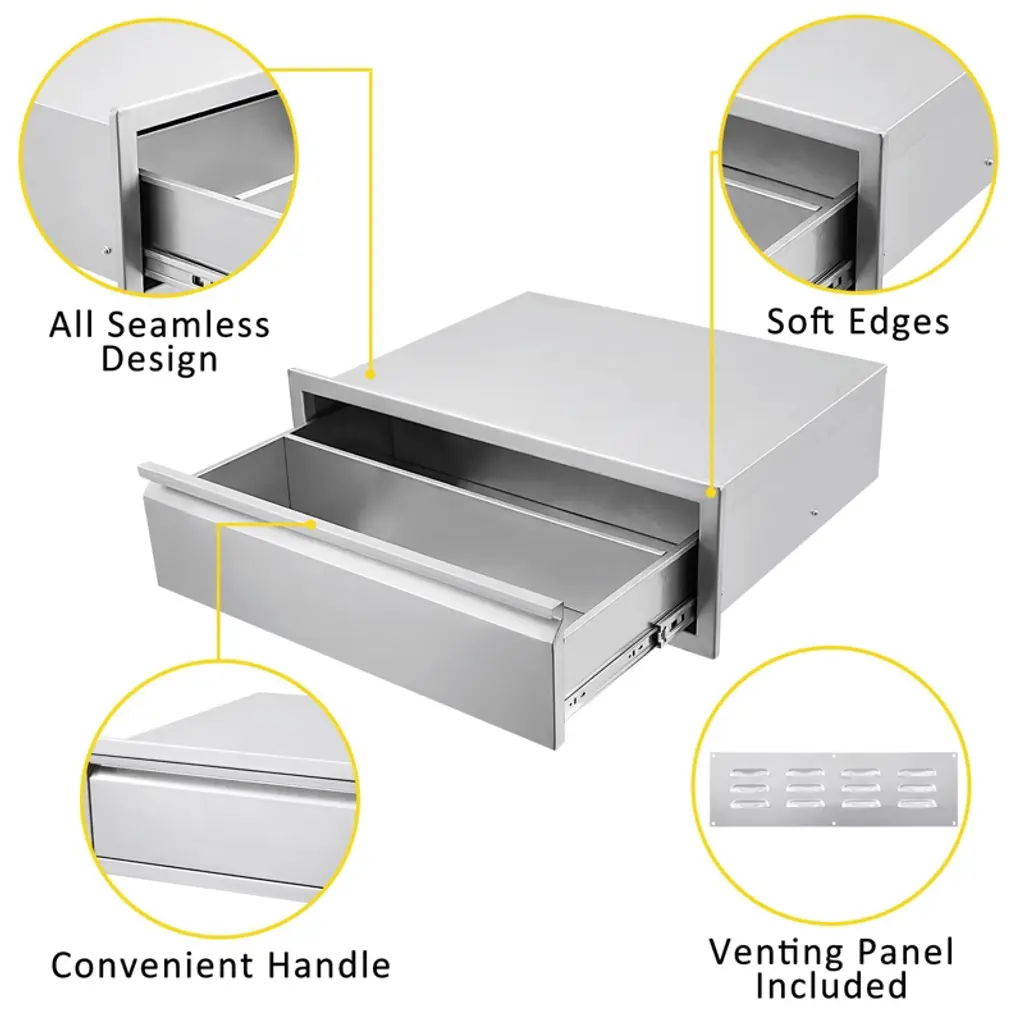 All Seamless Design

Soft Edges

Convenient Handle

Venting Panel Included