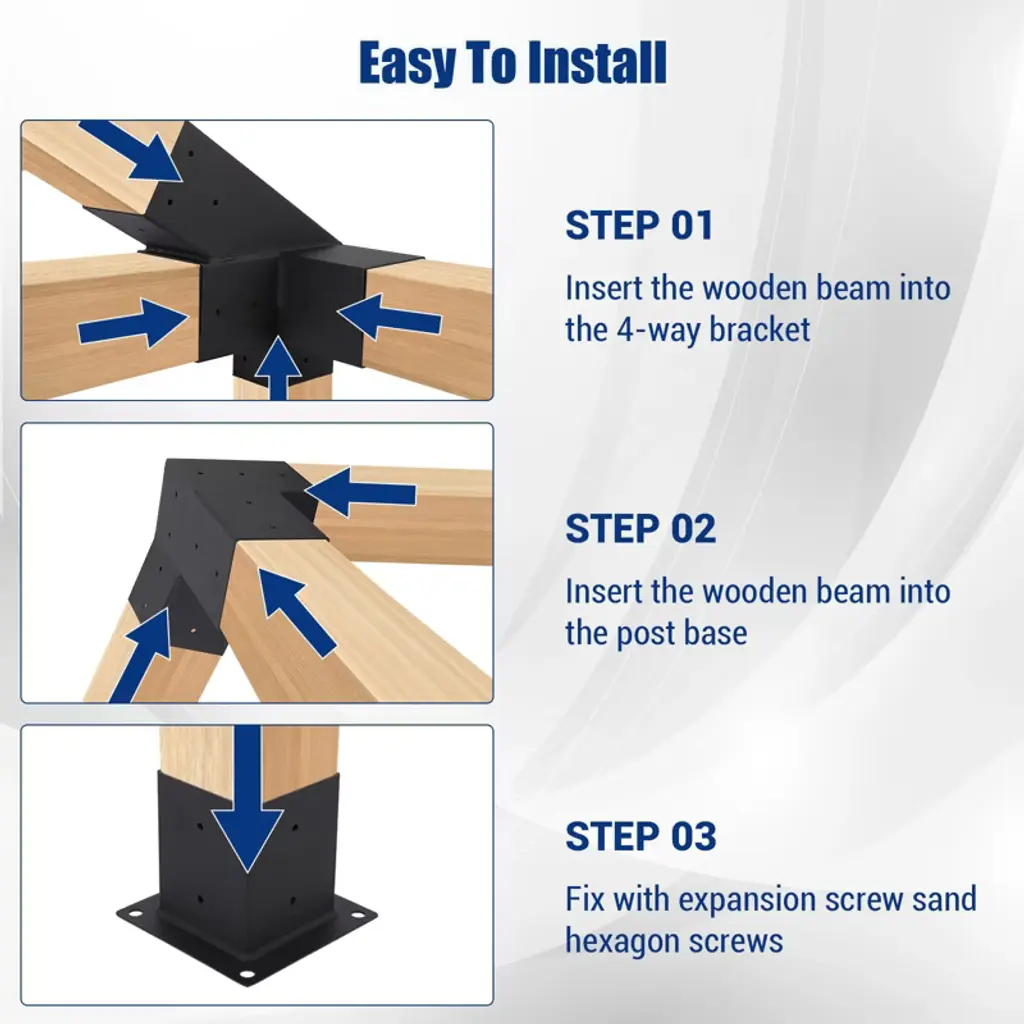 Easy To Install

STEP 01

Insert the wooden beam into the 4-way bracket

STEP 02

Insert the wooden beam into the post base

STEP 03

Fix with expansion screw sand hexagon screws