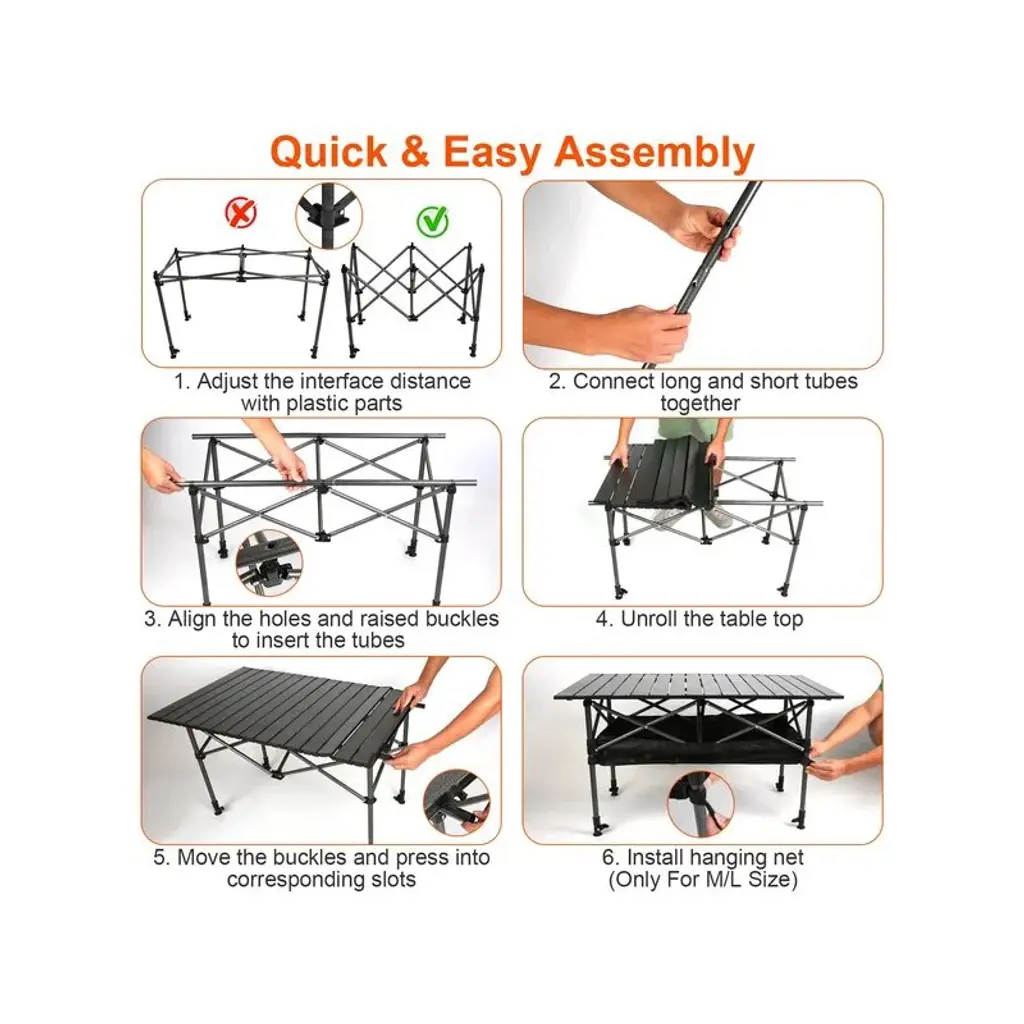 Quick & Easy Assembly

1. Adjust the interface distance with plastic parts

2. Connect long and short tubes together

3. Align the holes and raised buckles to insert the tubes

4. Unroll the table top

5. Move the buckles and press into corresponding slots

6. Install hanging net (Only For M/L Size)