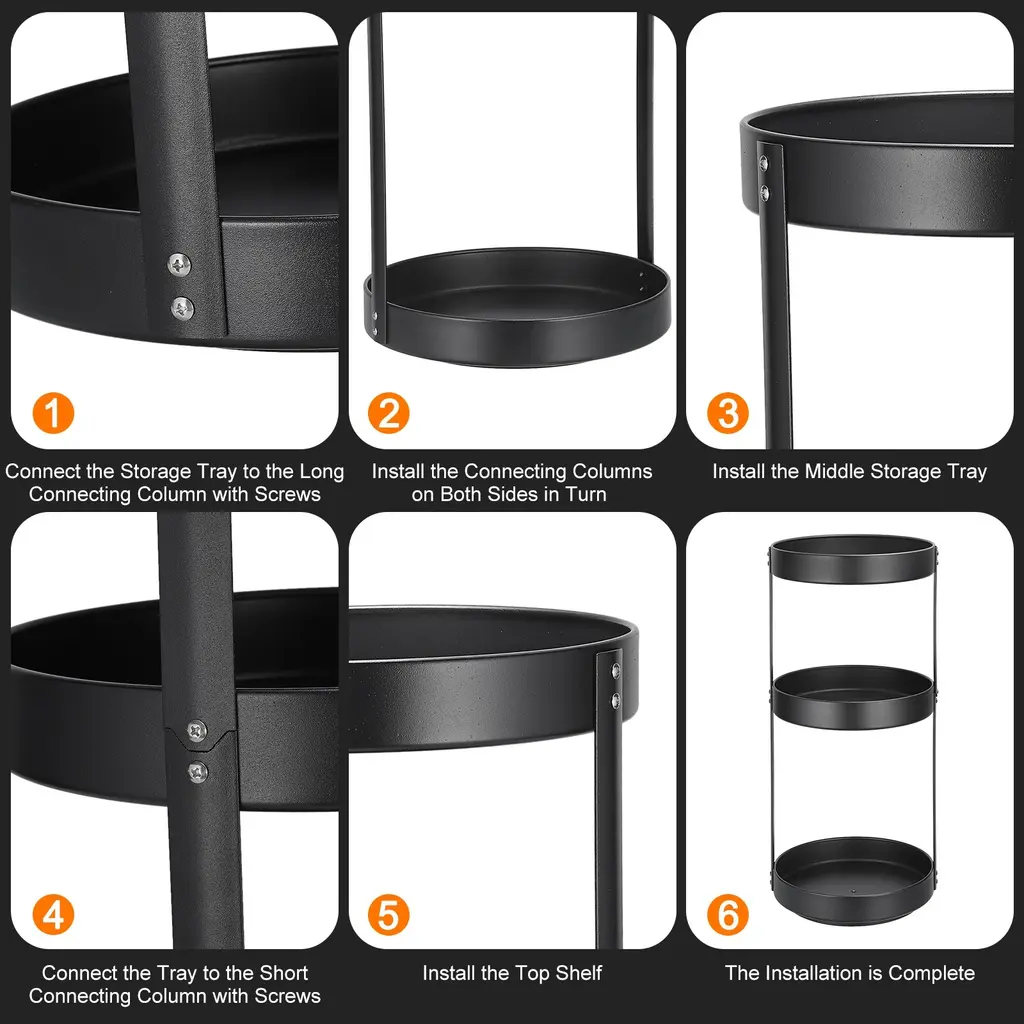 1
Connect the Storage Tray to the Long Connecting Column with Screws

2
Install the Connecting Columns on Both Sides in Turn

3
Install the Middle Storage Tray

4
Connect the Tray to the Short Connecting Column with Screws

5
Install the Top Shelf

6
The Installation is Complete