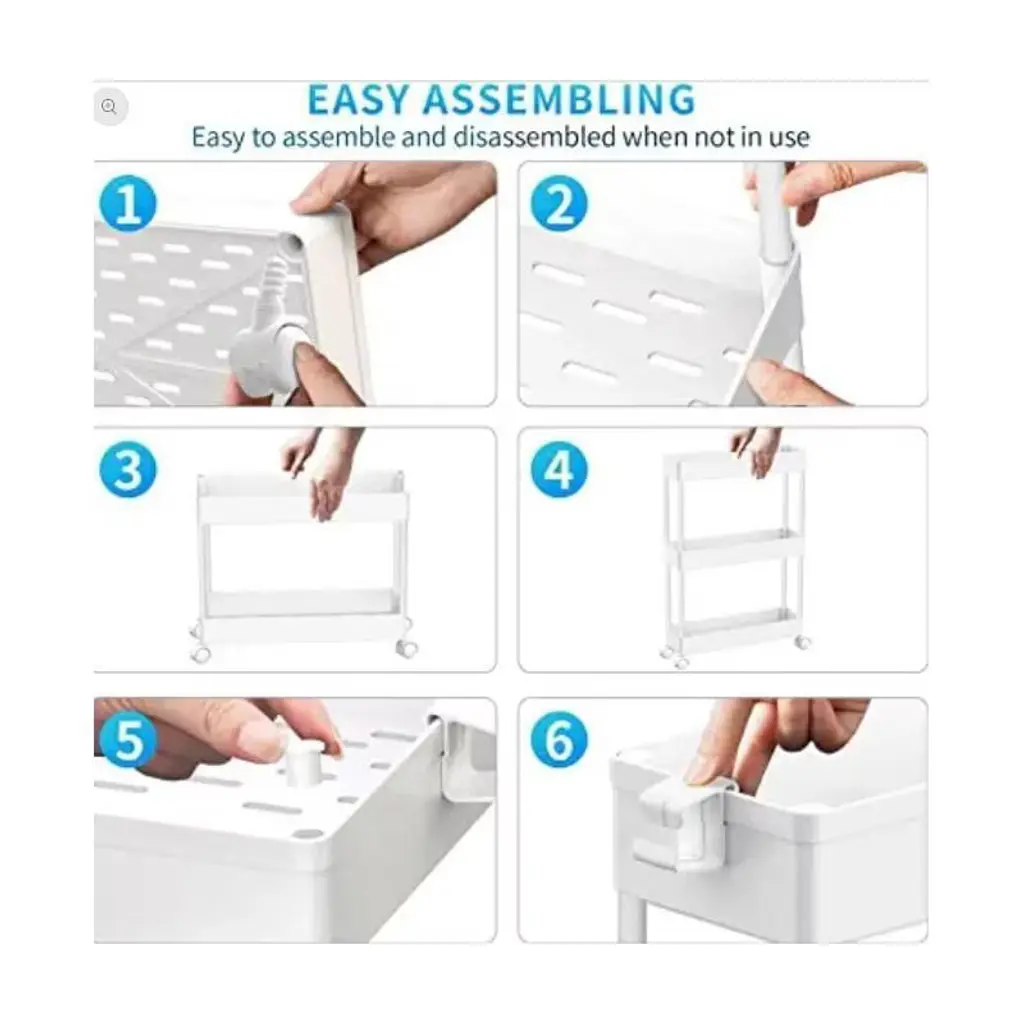 EASY ASSEMBLING
Easy to assemble and disassembled when not in use

1

2

3

4

5

6