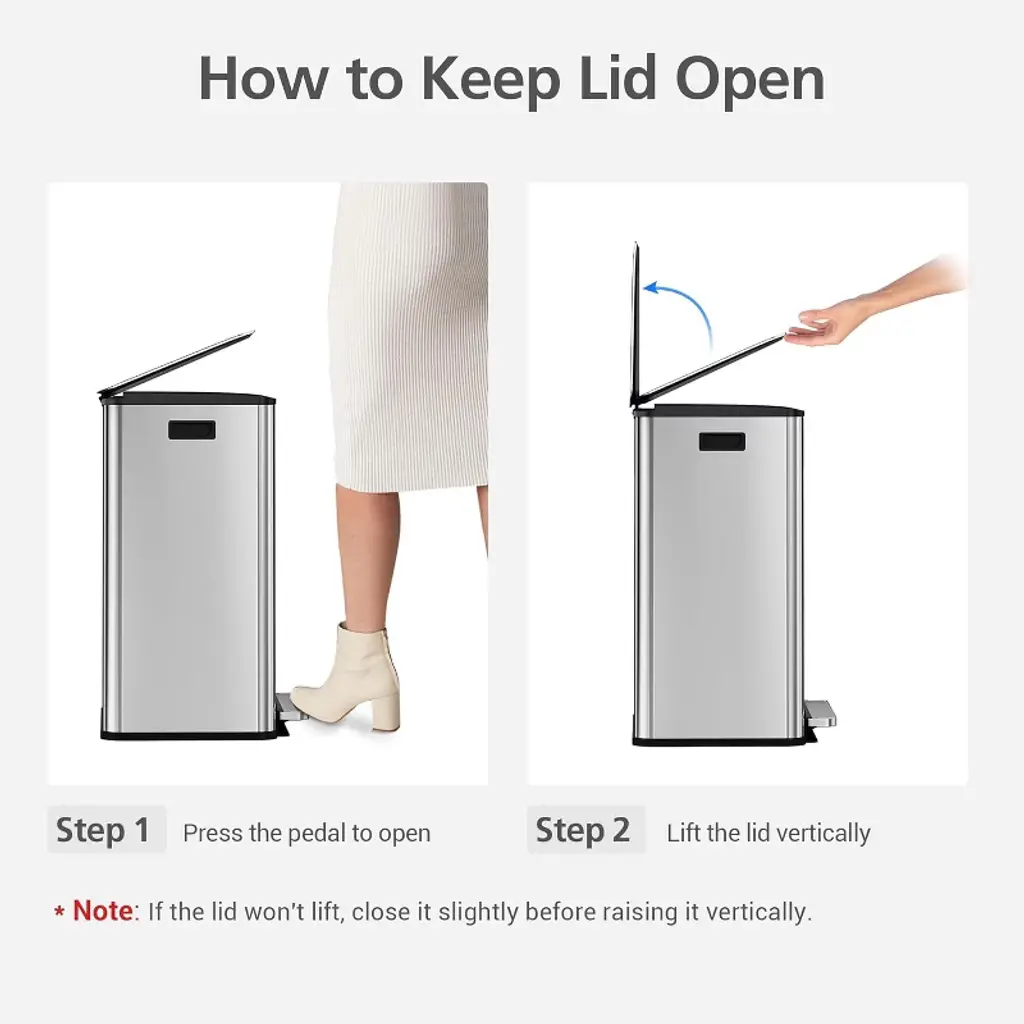 How to Keep Lid Open

Step 1 Press the pedal to open

Step 2 Lift the lid vertically

* Note: If the lid won't lift, close it slightly before raising it vertically.