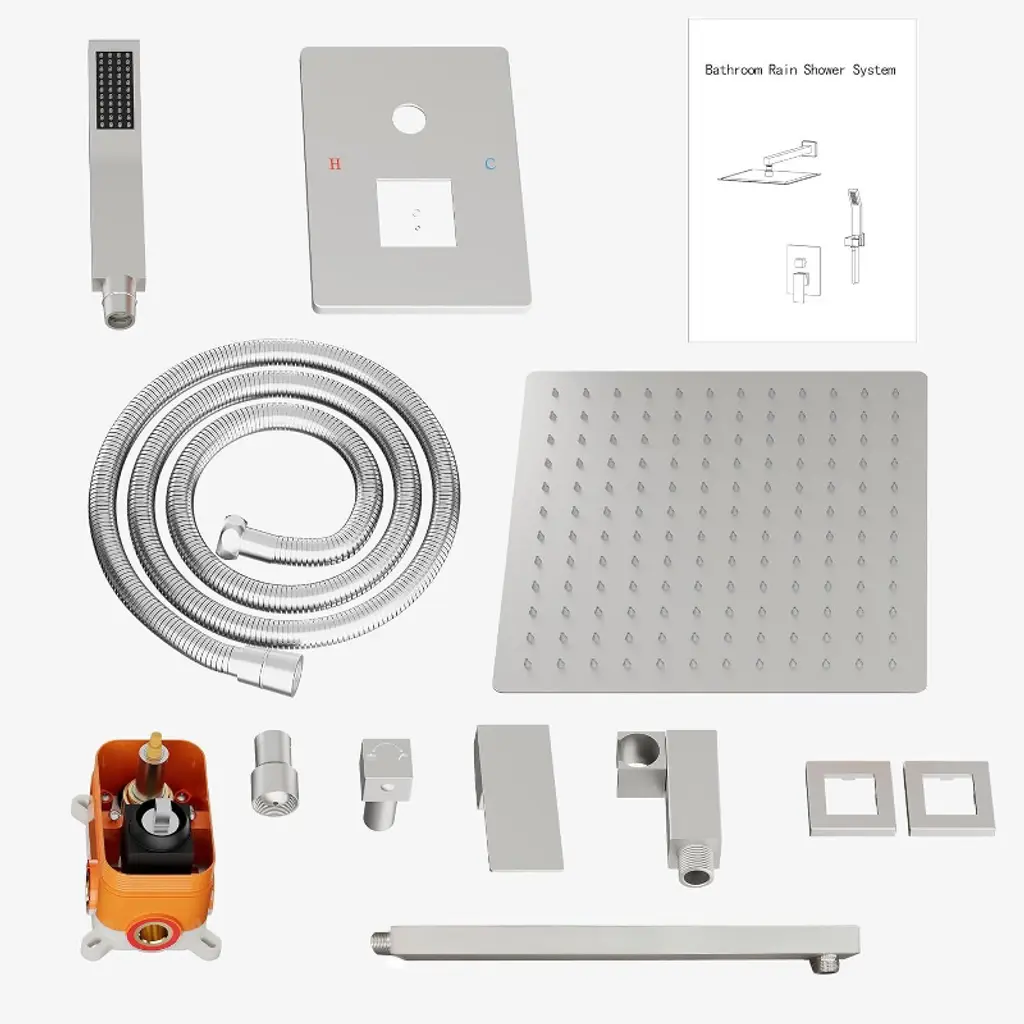 H C

Bathroom Rain Shower System