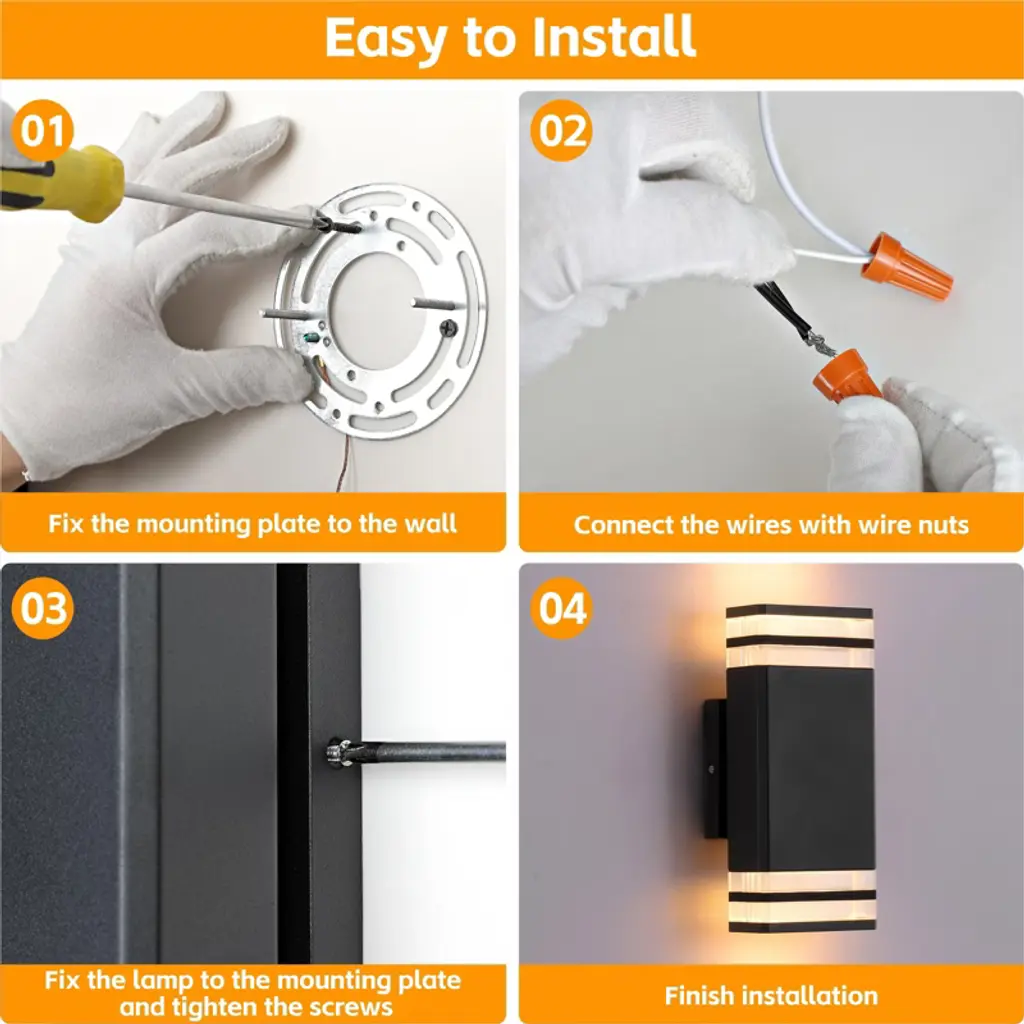 Easy to Install

01

Fix the mounting plate to the wall

02

Connect the wires with wire nuts

03

Fix the lamp to the mounting plate and tighten the screws

04

Finish installation