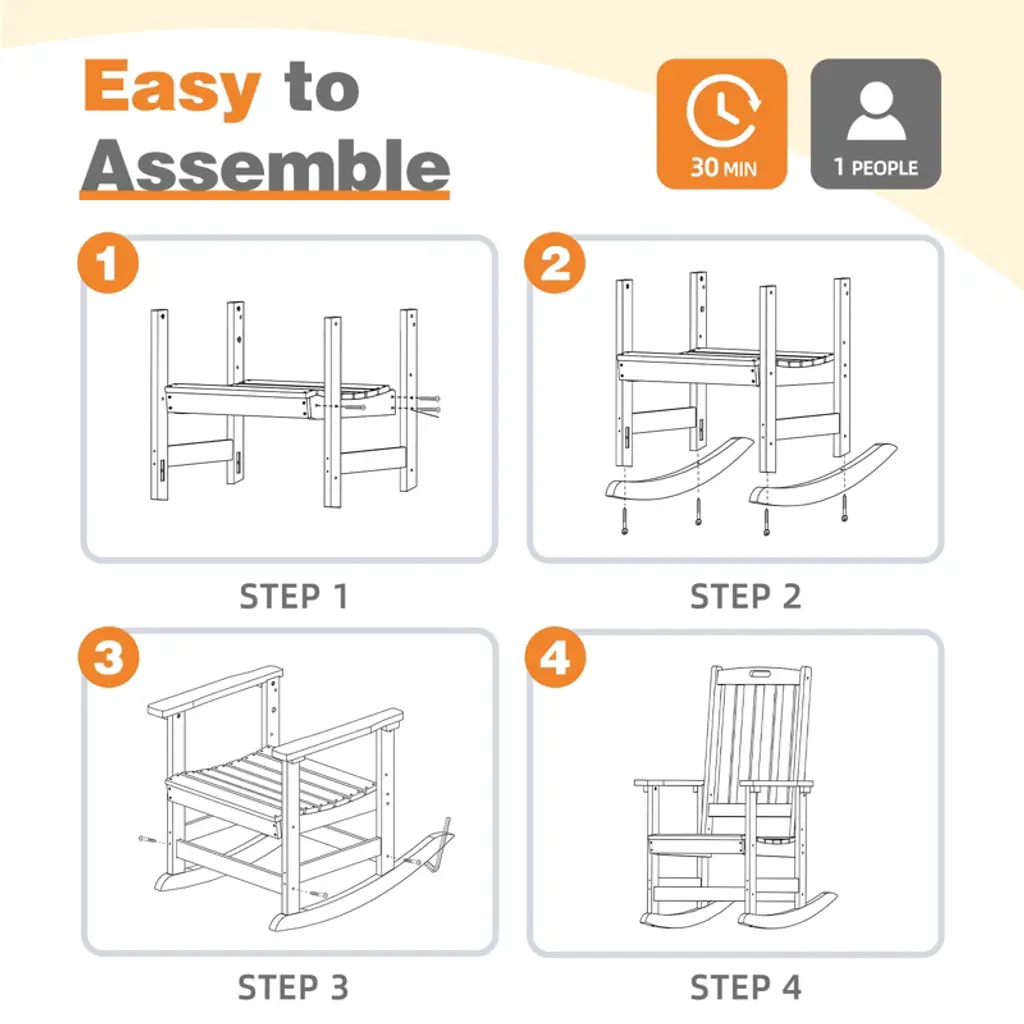 Easy to Assemble

30 MIN

1 PEOPLE

1

STEP 1

2

STEP 2

3

STEP 3

4

STEP 4