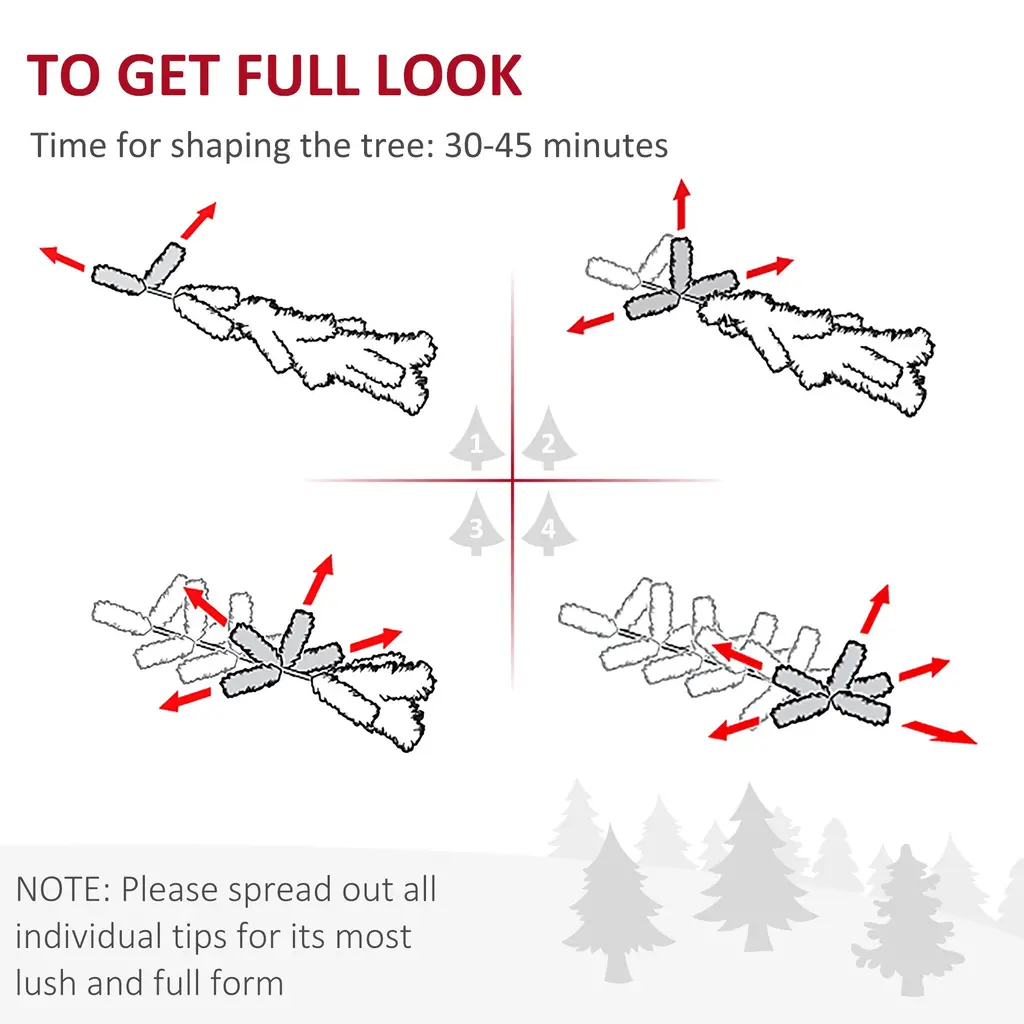 TO GET FULL LOOK

Time for shaping the tree: 30-45 minutes

1 2
3 4

NOTE: Please spread out all individual tips for its most lush and full form