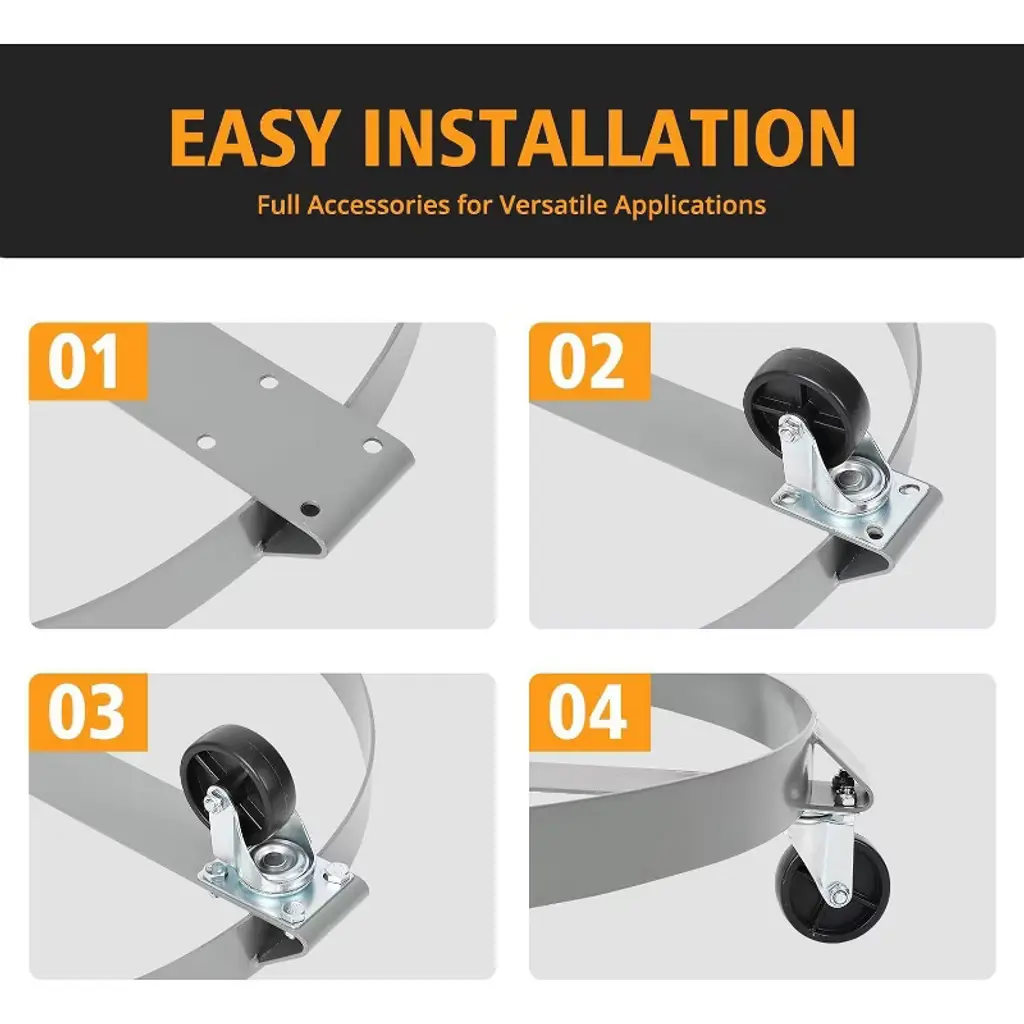 EASY INSTALLATION

Full Accessories for Versatile Applications

01

02

03

04