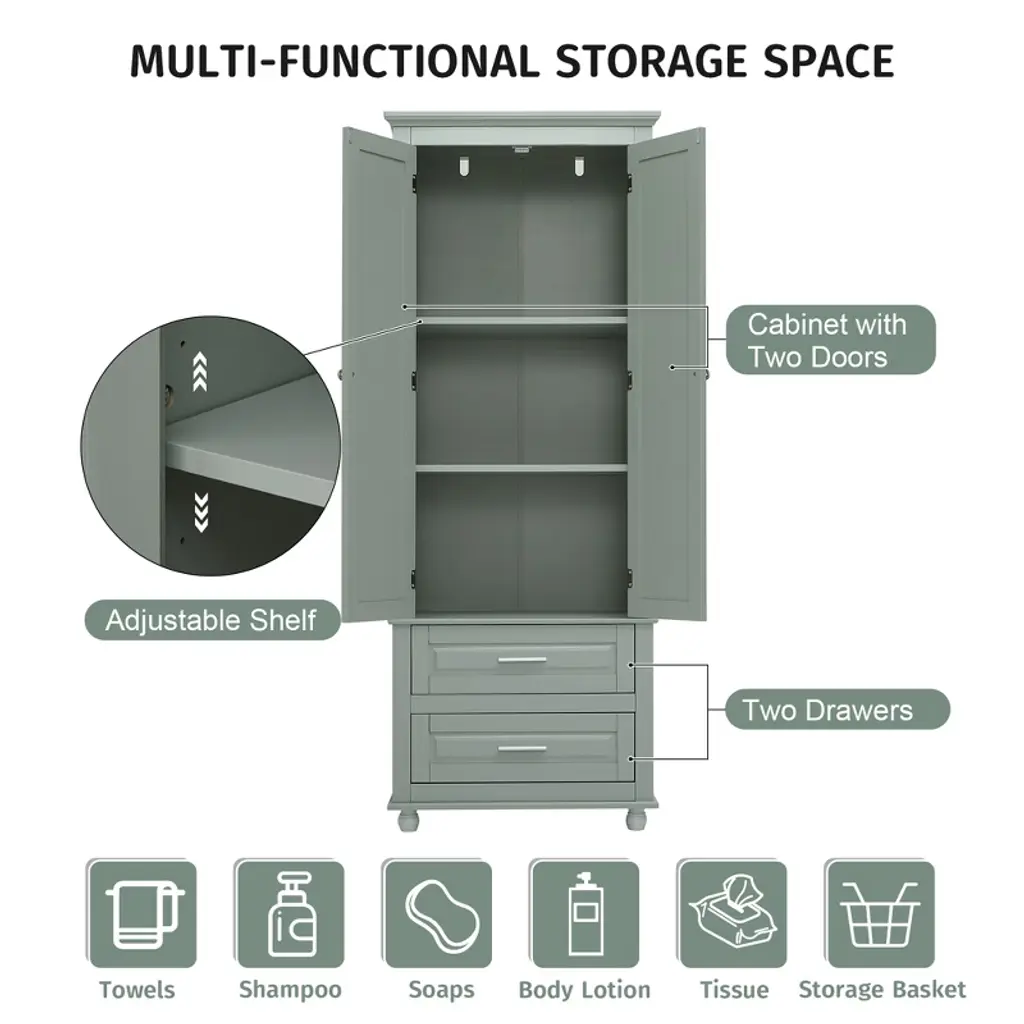 MULTI-FUNCTIONAL STORAGE SPACE

Cabinet with Two Doors

Adjustable Shelf

Two Drawers

Towels

Shampoo

Soaps

Body Lotion

Tissue

Storage Basket