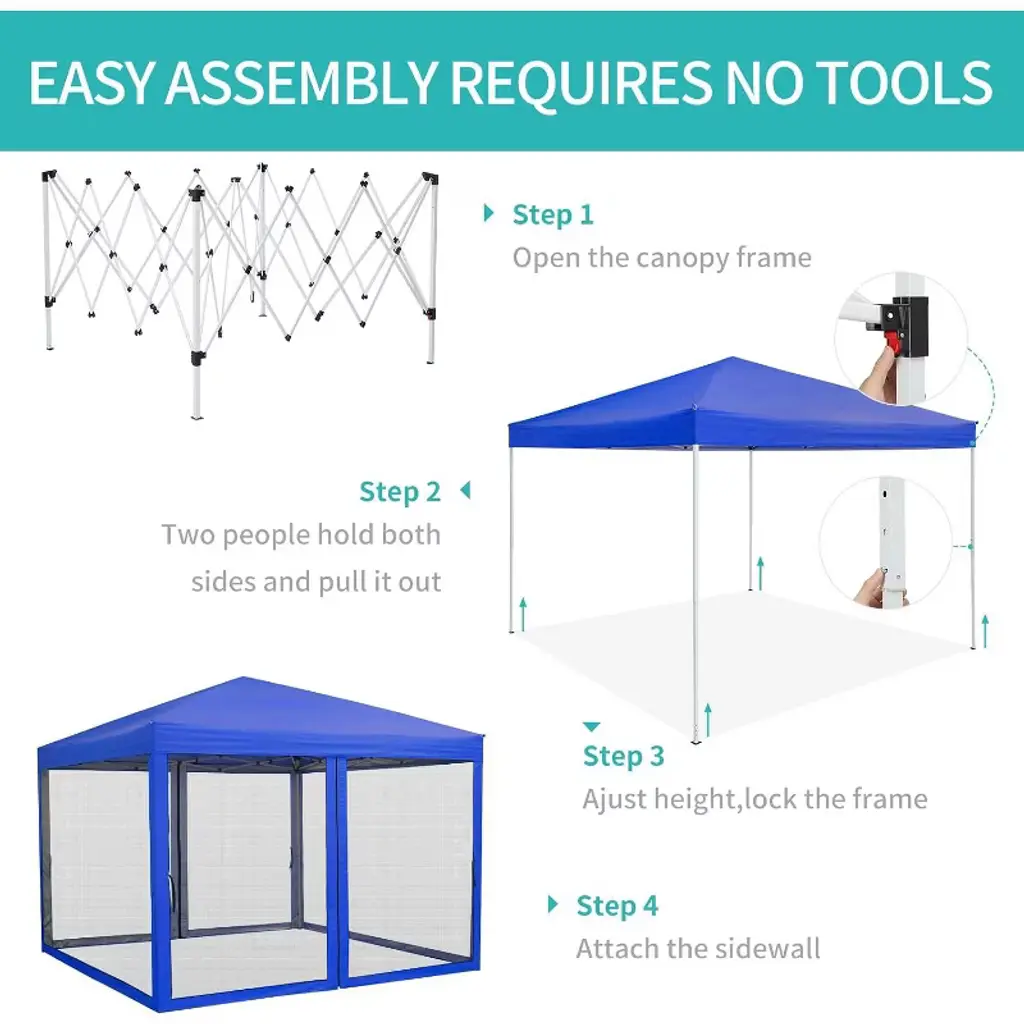 EASY ASSEMBLY REQUIRES NO TOOLS

Step 1
Open the canopy frame

Step 2
Two people hold both sides and pull it out

Step 3
Ajust height,lock the frame

Step 4
Attach the sidewall