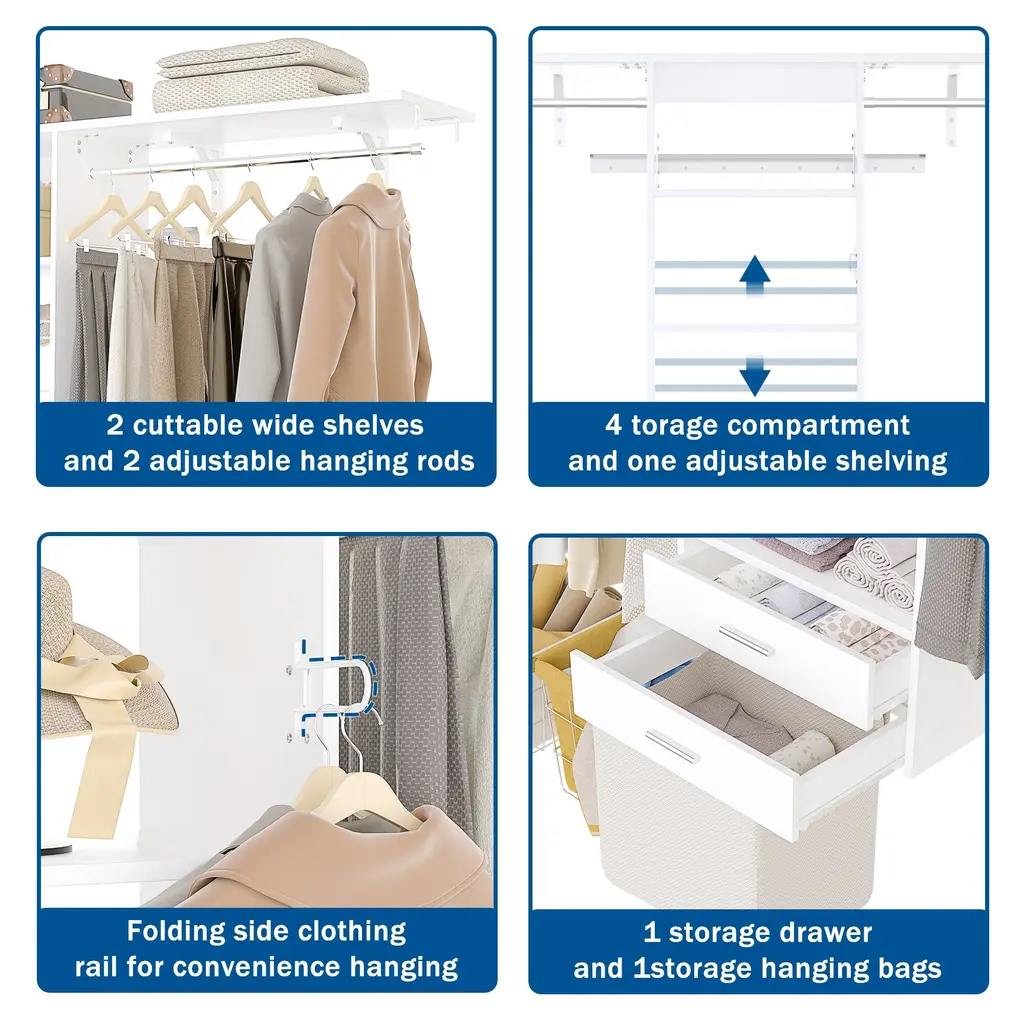 2 cuttable wide shelves
and 2 adjustable hanging rods

4 torage compartment
and one adjustable shelving

Folding side clothing
rail for convenience hanging

1 storage drawer
and 1storage hanging bags