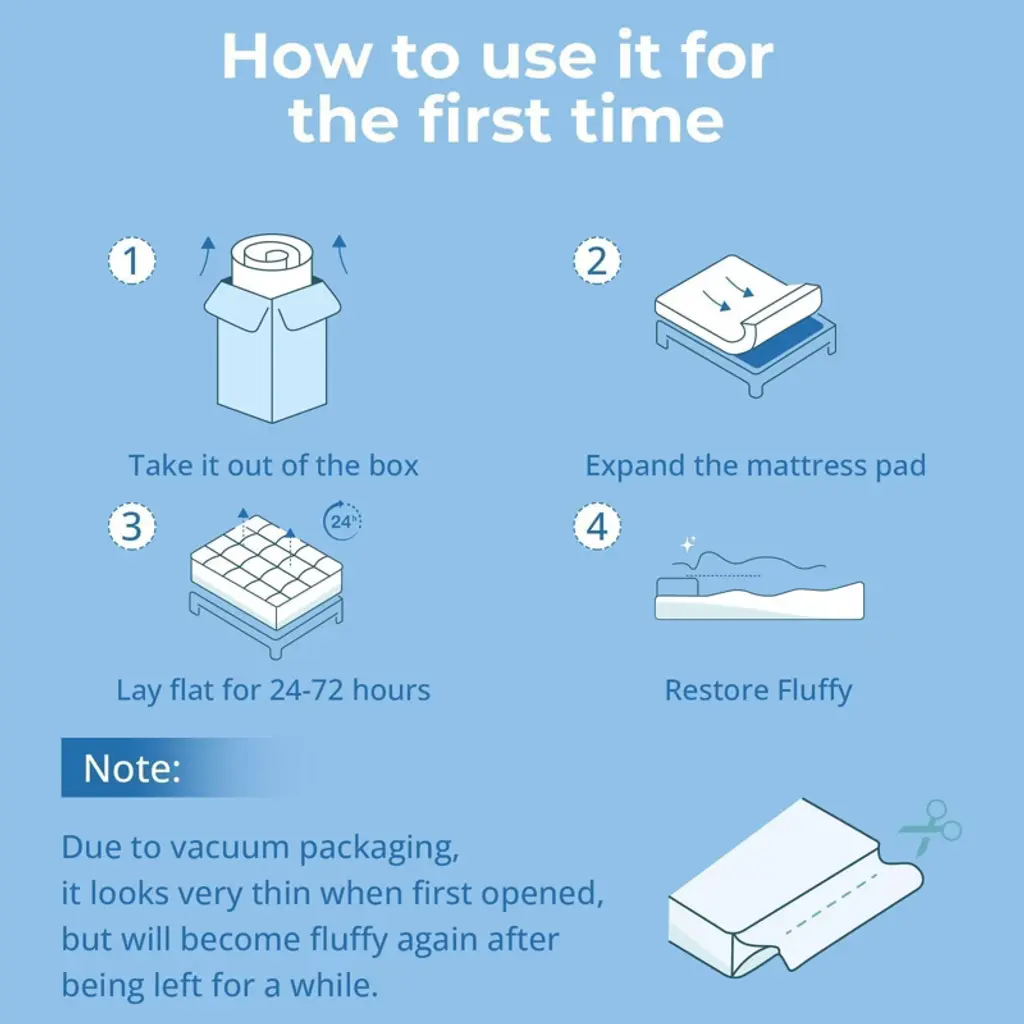 How to use it for the first time

1

Take it out of the box

2

Expand the mattress pad

3

24h

Lay flat for 24-72 hours

4

Restore Fluffy

Note:

Due to vacuum packaging, it looks very thin when first opened, but will become fluffy again after being left for a while.