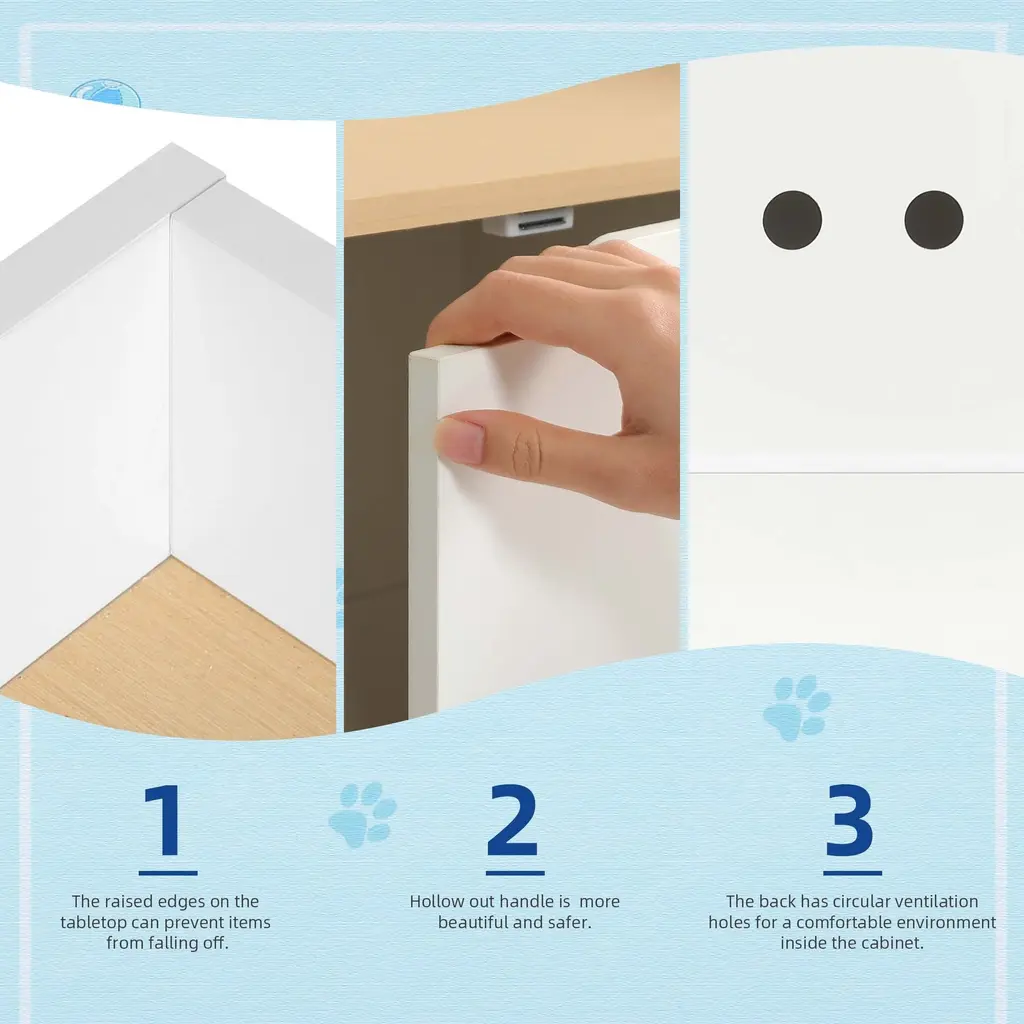 1

The raised edges on the tabletop can prevent items from falling off.

2

Hollow out handle is  more beautiful and safer.

3

The back has circular ventilation holes for a comfortable environment inside the cabinet.