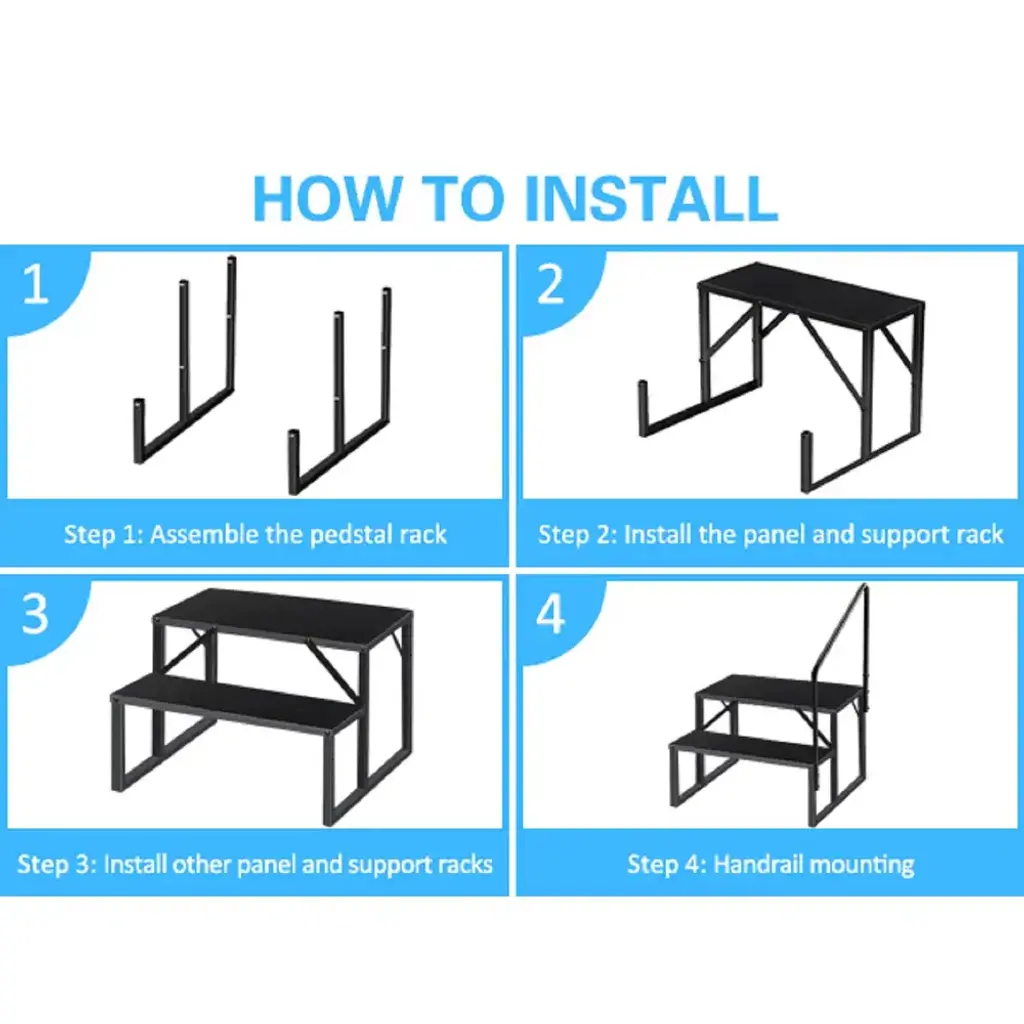 HOW TO INSTALL

1

Step 1: Assemble the pedstal rack

2

Step 2: Install the panel and support rack

3

Step 3: Install other panel and support racks

4

Step 4: Handrail mounting