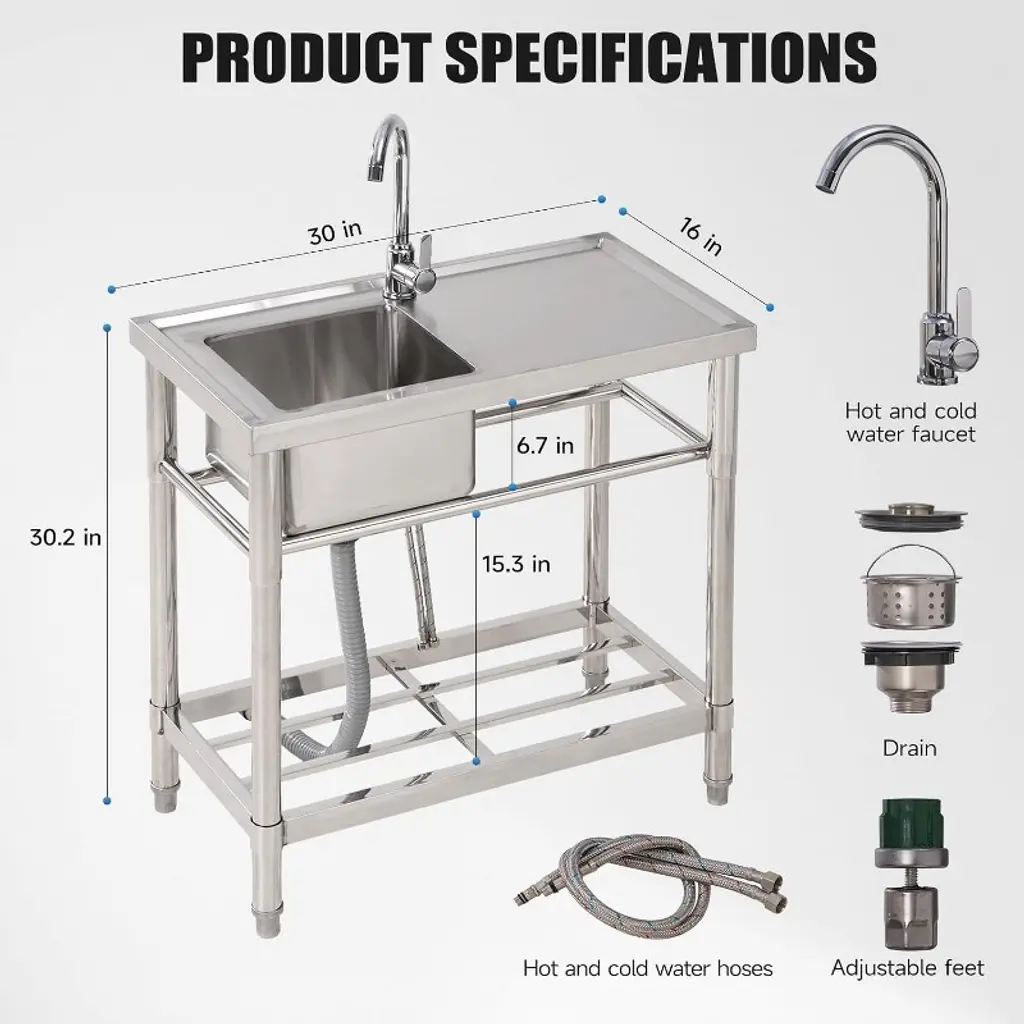 PRODUCT SPECIFICATIONS

30 in

16 in

30.2 in

6.7 in

15.3 in

Hot and cold water faucet

Drain

Hot and cold water hoses

Adjustable feet