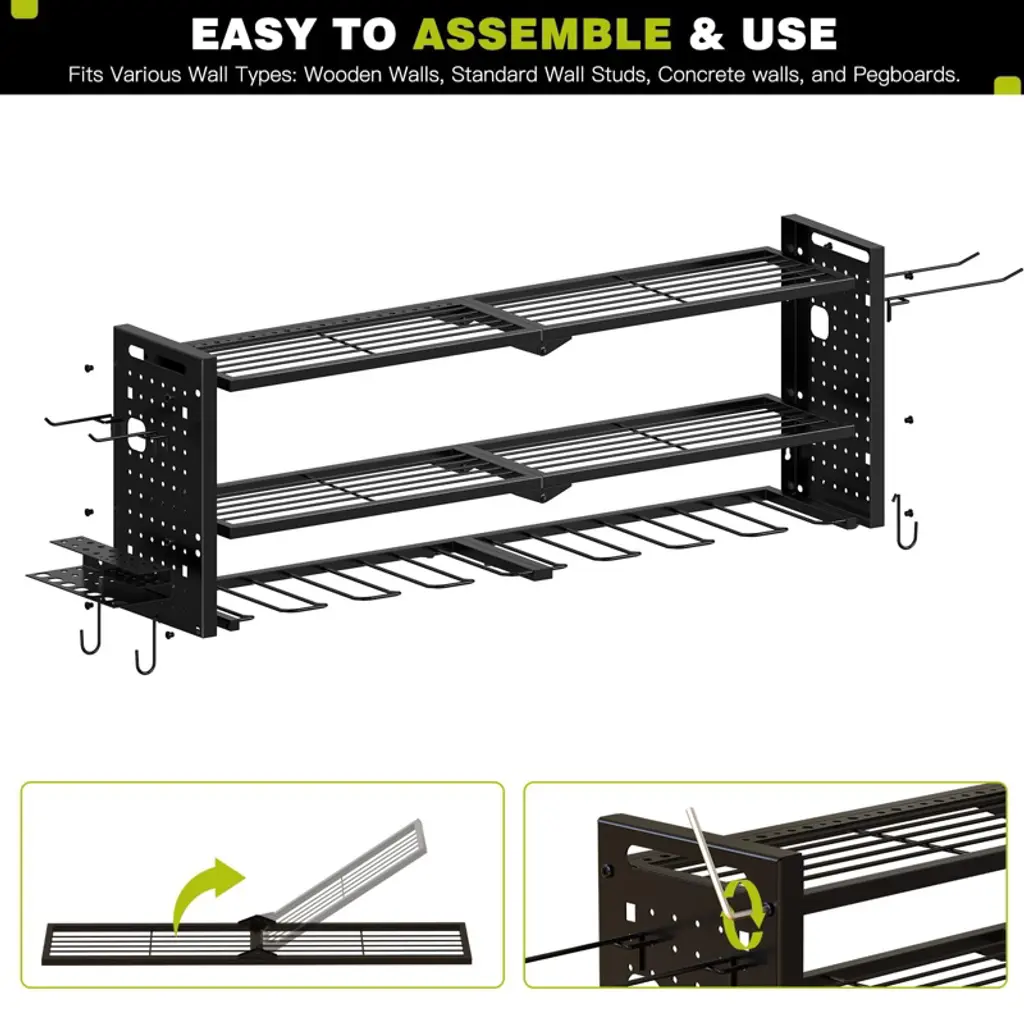 EASY TO ASSEMBLE & USE

Fits Various Wall Types: Wooden Walls, Standard Wall Studs, Concrete walls, and Pegboards.