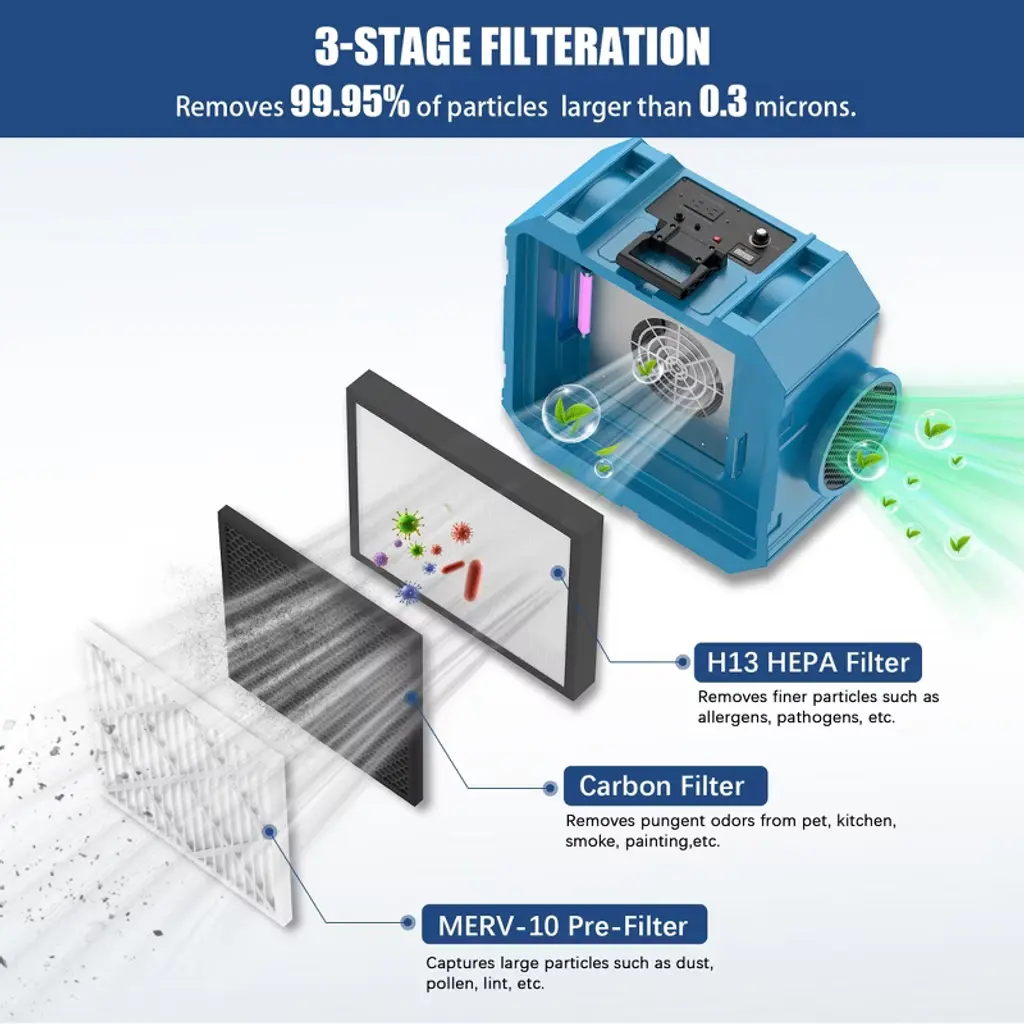 3-STAGE FILTERATION
Removes 99.95% of particles larger than 0.3 microns.

H13 HEPA Filter
Removes finer particles such as allergens, pathogens, etc.

Carbon Filter
Removes pungent odors from pet, kitchen, smoke, painting,etc.

MERV-10 Pre-Filter
Captures large particles such as dust, pollen, lint, etc.