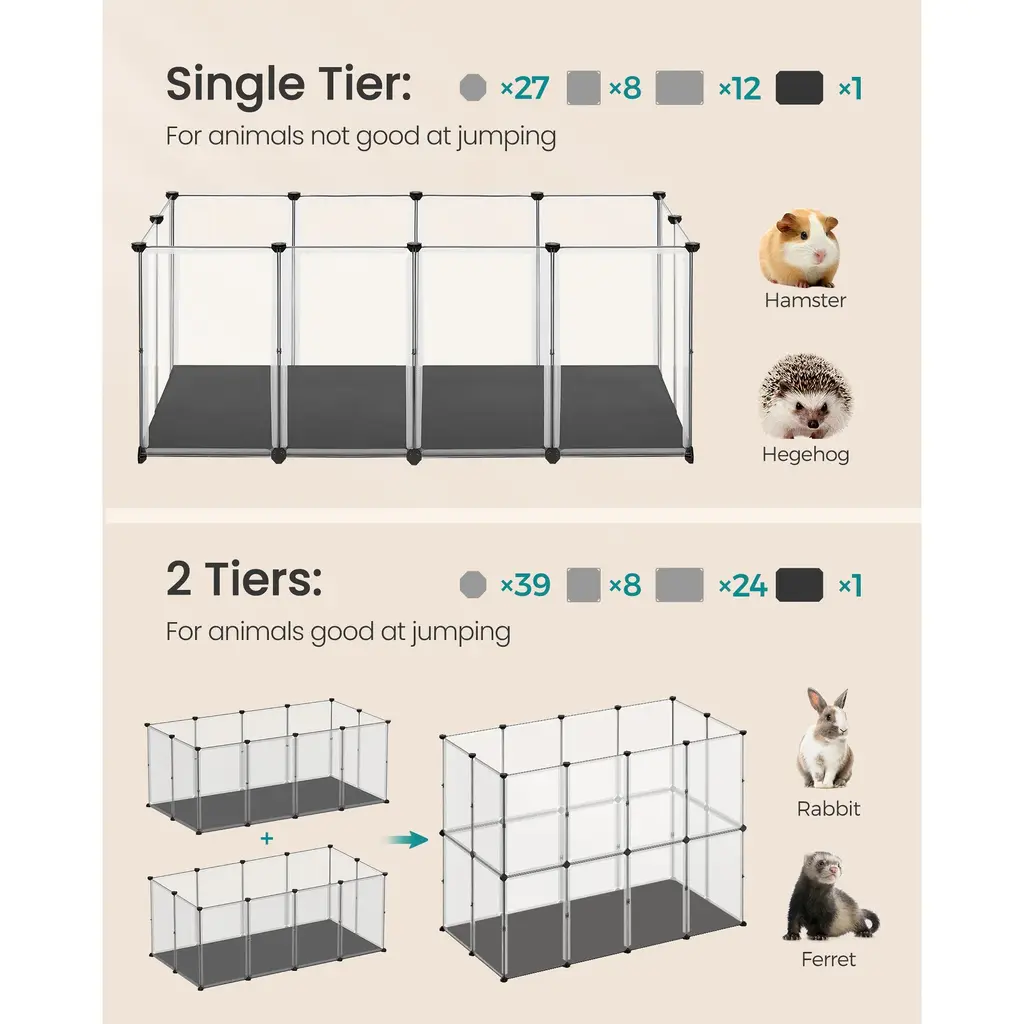 Single Tier: ×27 ×8 ×12 ×1

For animals not good at jumping

Hamster

Hegehog

2 Tiers: ×39 ×8 ×24 ×1

For animals good at jumping

+

Rabbit

Ferret