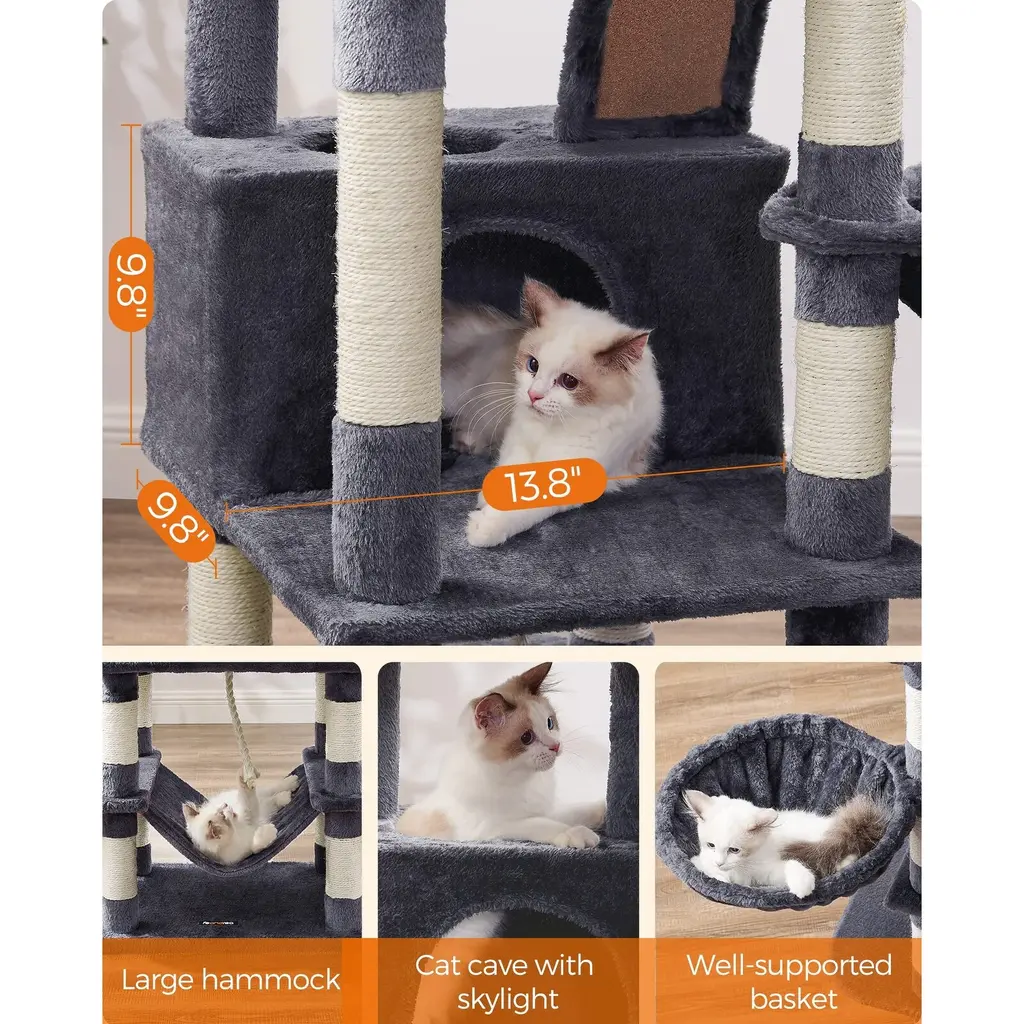 9.8"

13.8"

9.8"

Large hammock

Cat cave with skylight

Well-supported basket