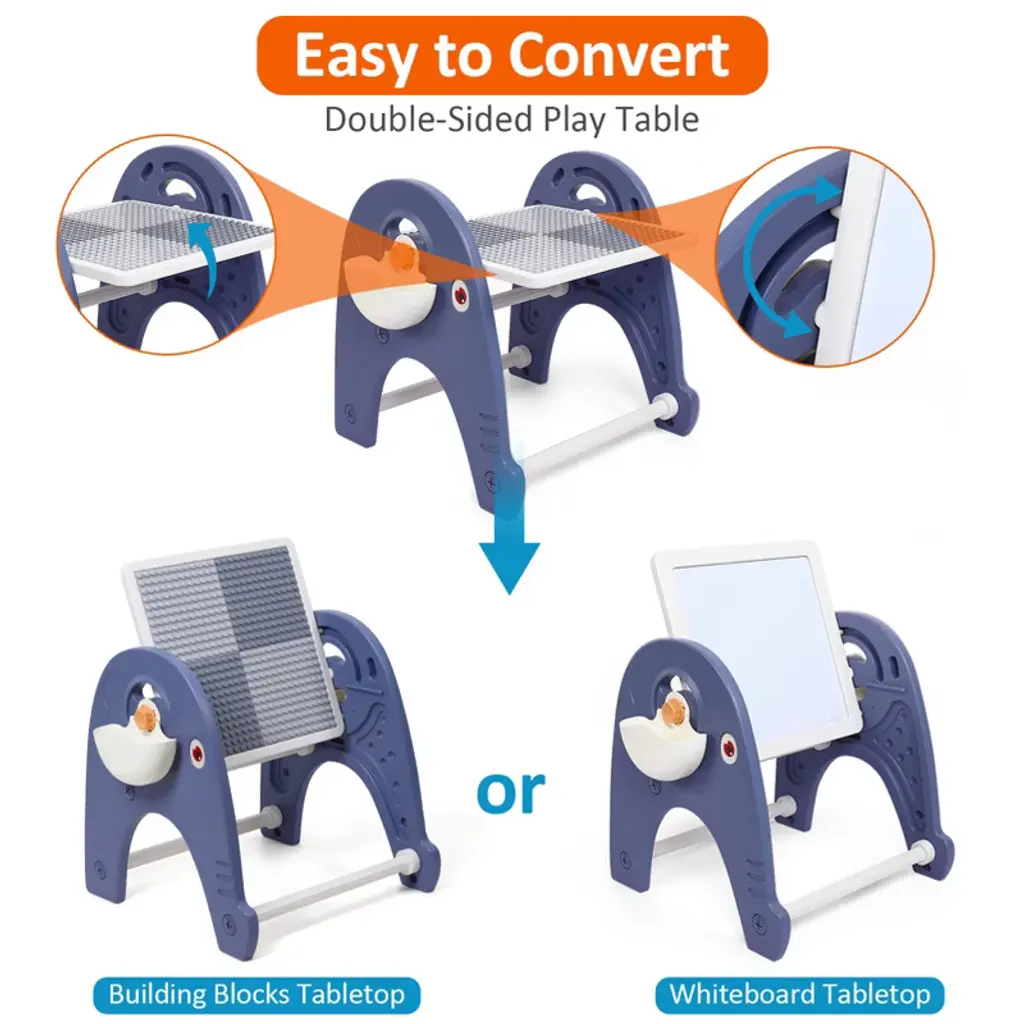 Easy to Convert
Double-Sided Play Table

or

Building Blocks Tabletop

Whiteboard Tabletop