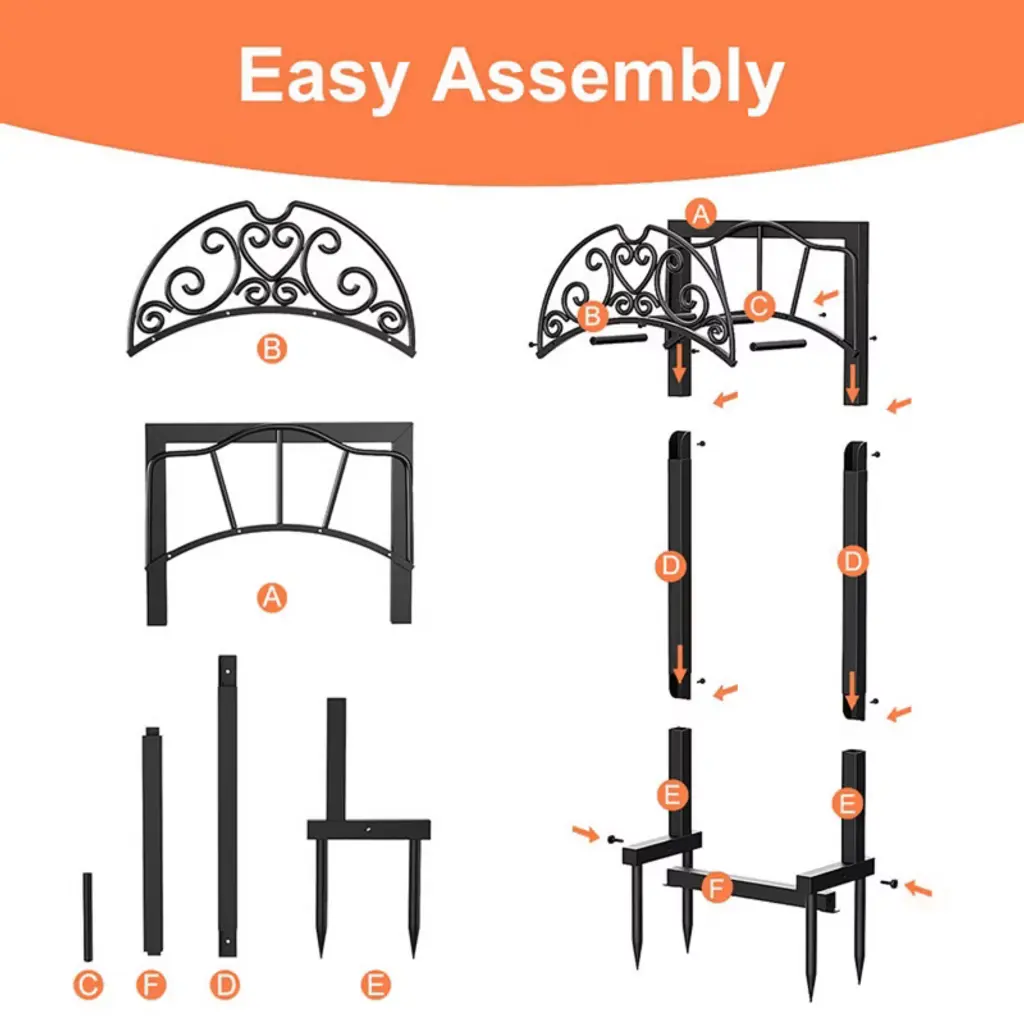 Easy Assembly

B

A

C F D E

A

B C

D D

E E

F