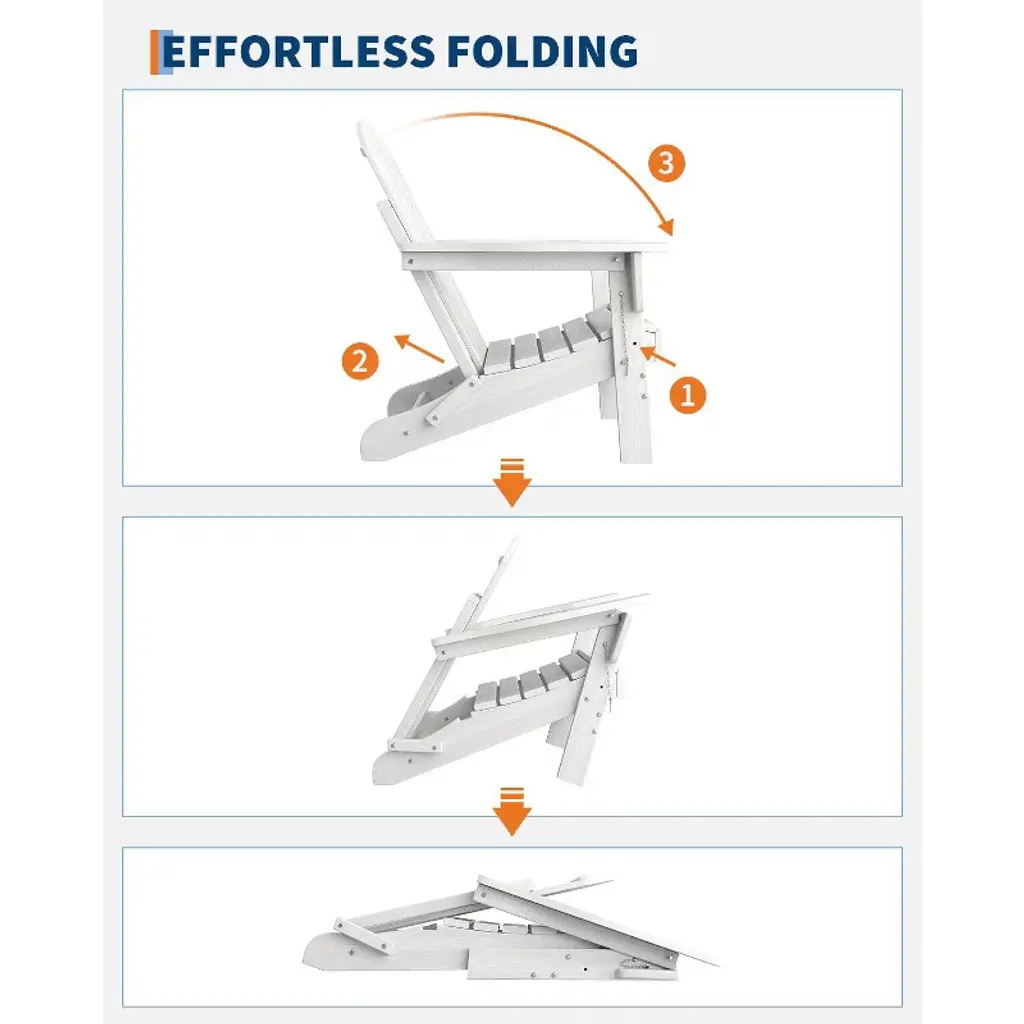 EFFORTLESS FOLDING

3

2

1