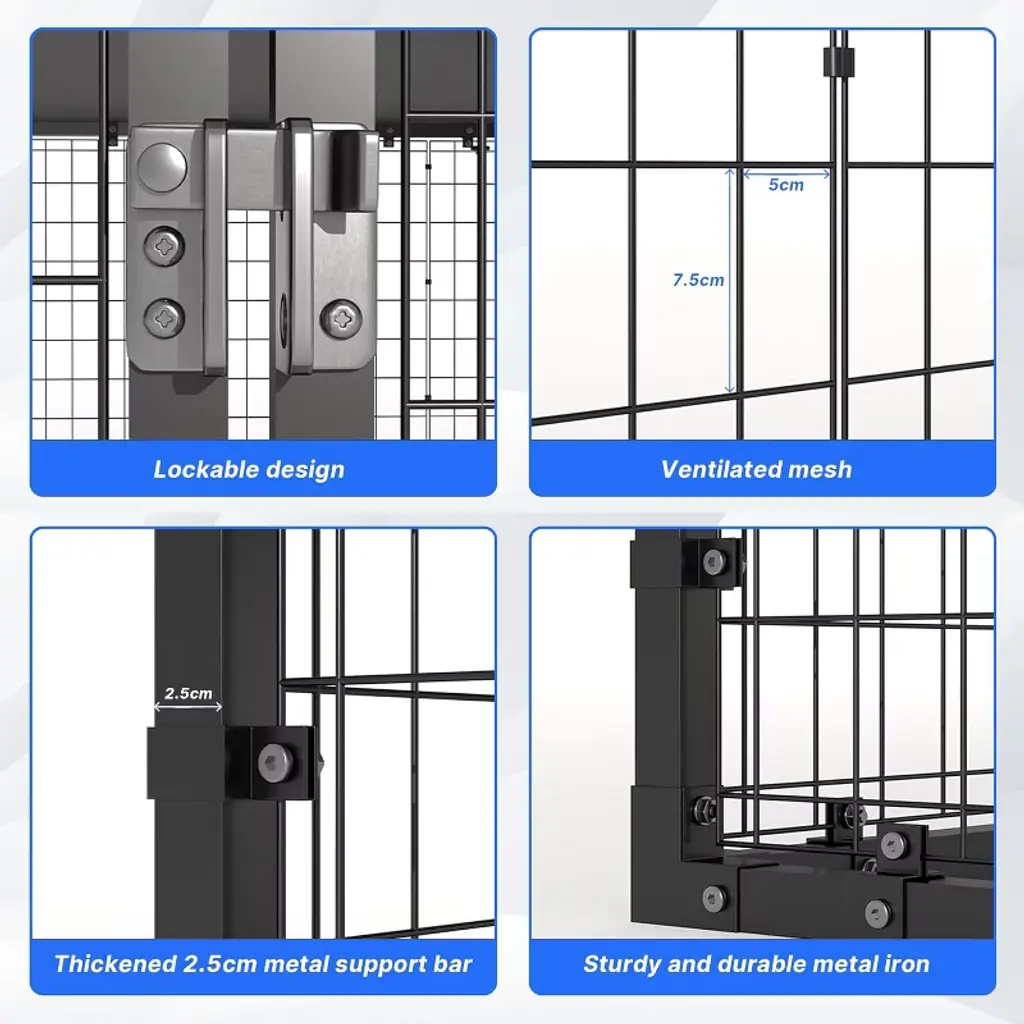 Lockable design

5cm

7.5cm

Ventilated mesh

2.5cm

Thickened 2.5cm metal support bar

Sturdy and durable metal iron