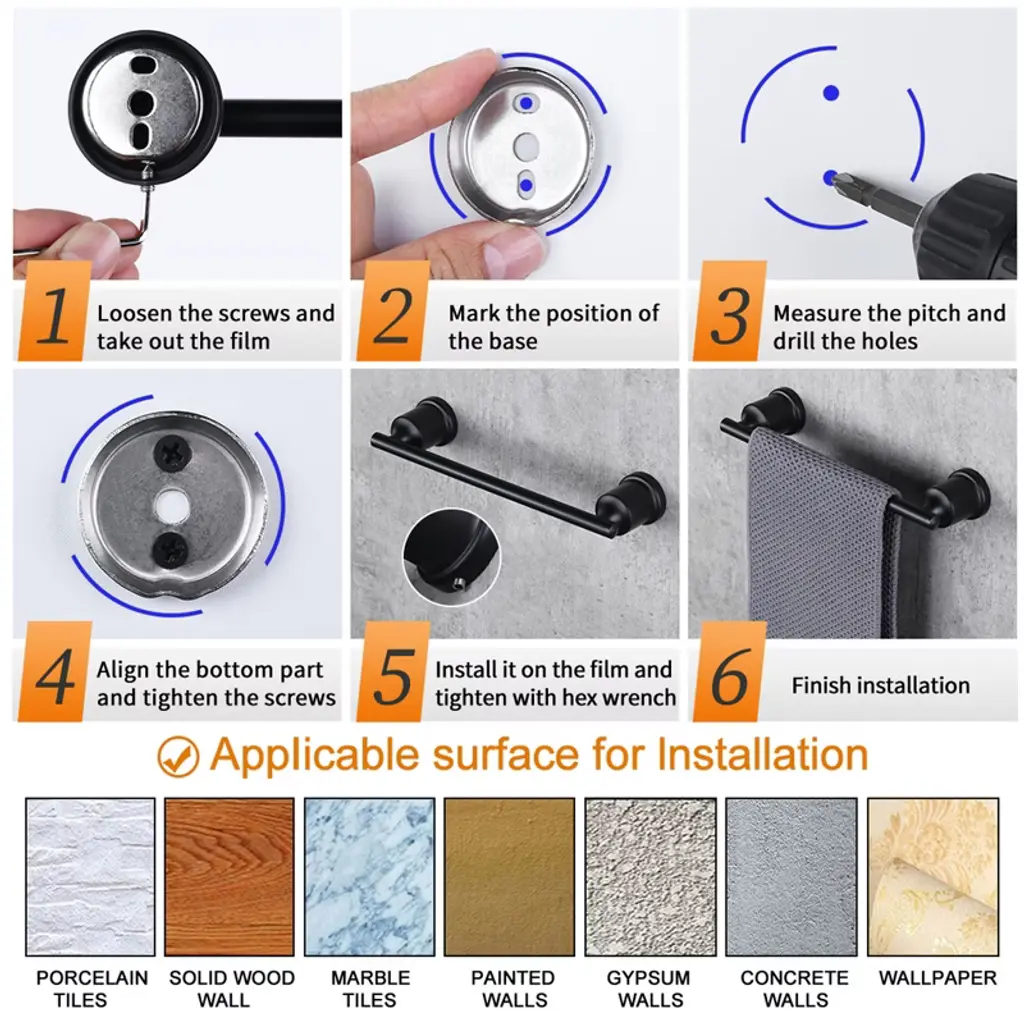 1 Loosen the screws and take out the film

2 Mark the position of the base

3 Measure the pitch and drill the holes

4 Align the bottom part and tighten the screws

5 Install it on the film and tighten with hex wrench

6 Finish installation

Applicable surface for Installation

PORCELAIN TILES

SOLID WOOD WALL

MARBLE TILES

PAINTED WALLS

GYPSUM WALLS

CONCRETE WALLS

WALLPAPER