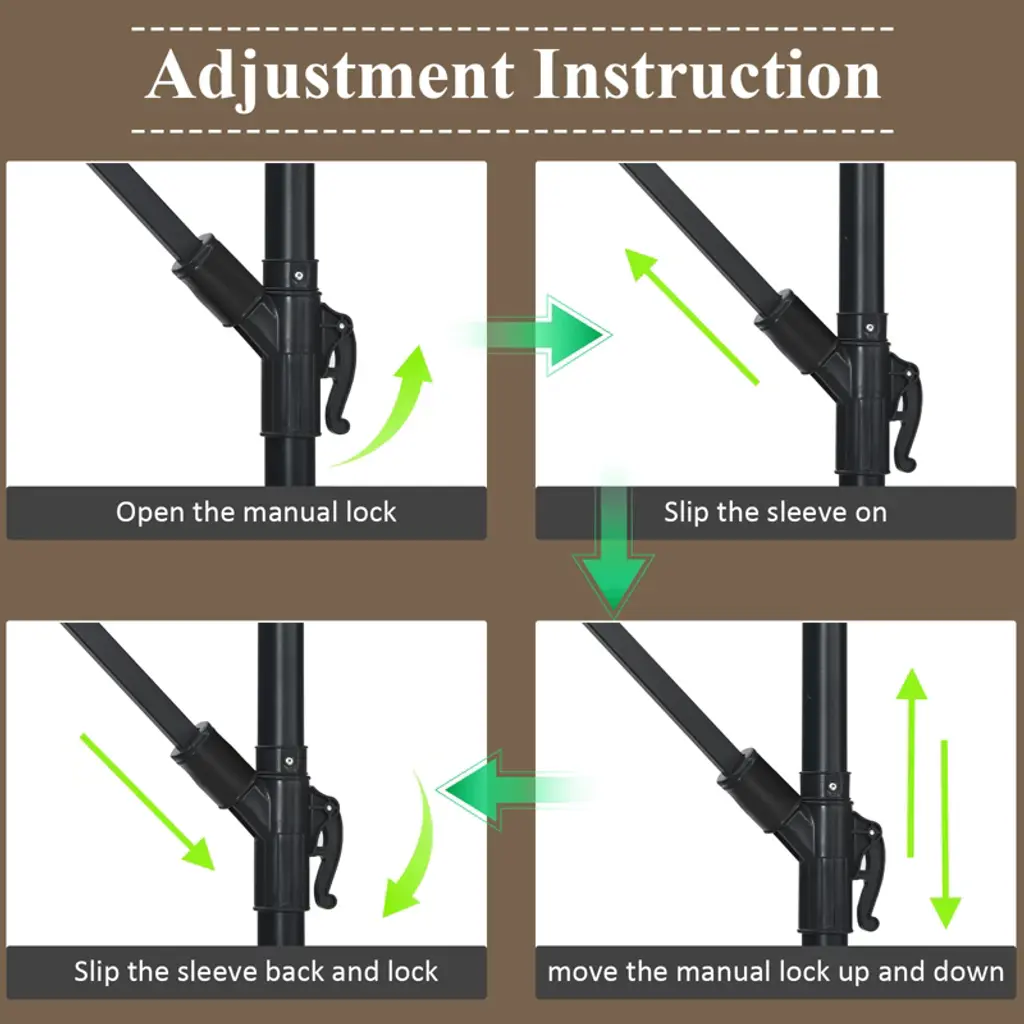 Adjustment Instruction

Open the manual lock

Slip the sleeve on

move the manual lock up and down

Slip the sleeve back and lock