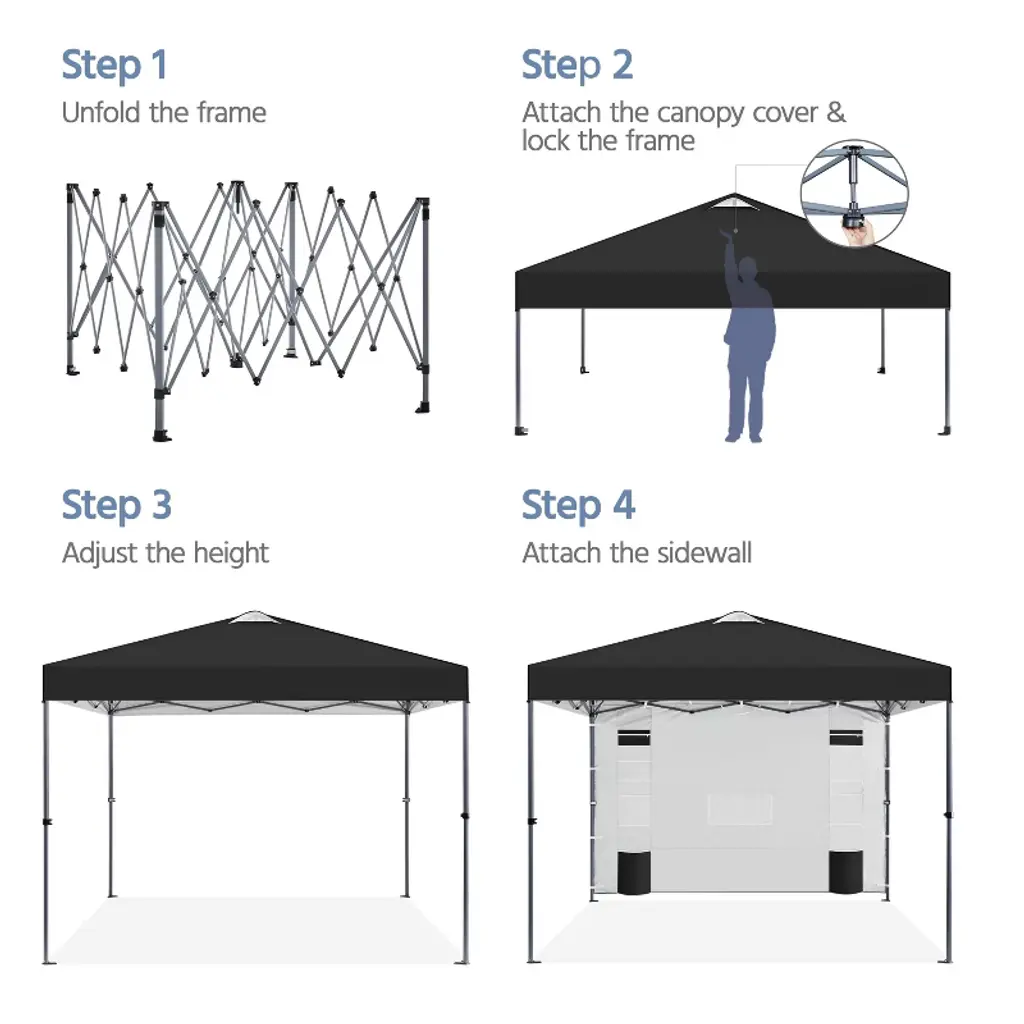 Step 1
Unfold the frame

Step 2
Attach the canopy cover & lock the frame

Step 3
Adjust the height

Step 4
Attach the sidewall