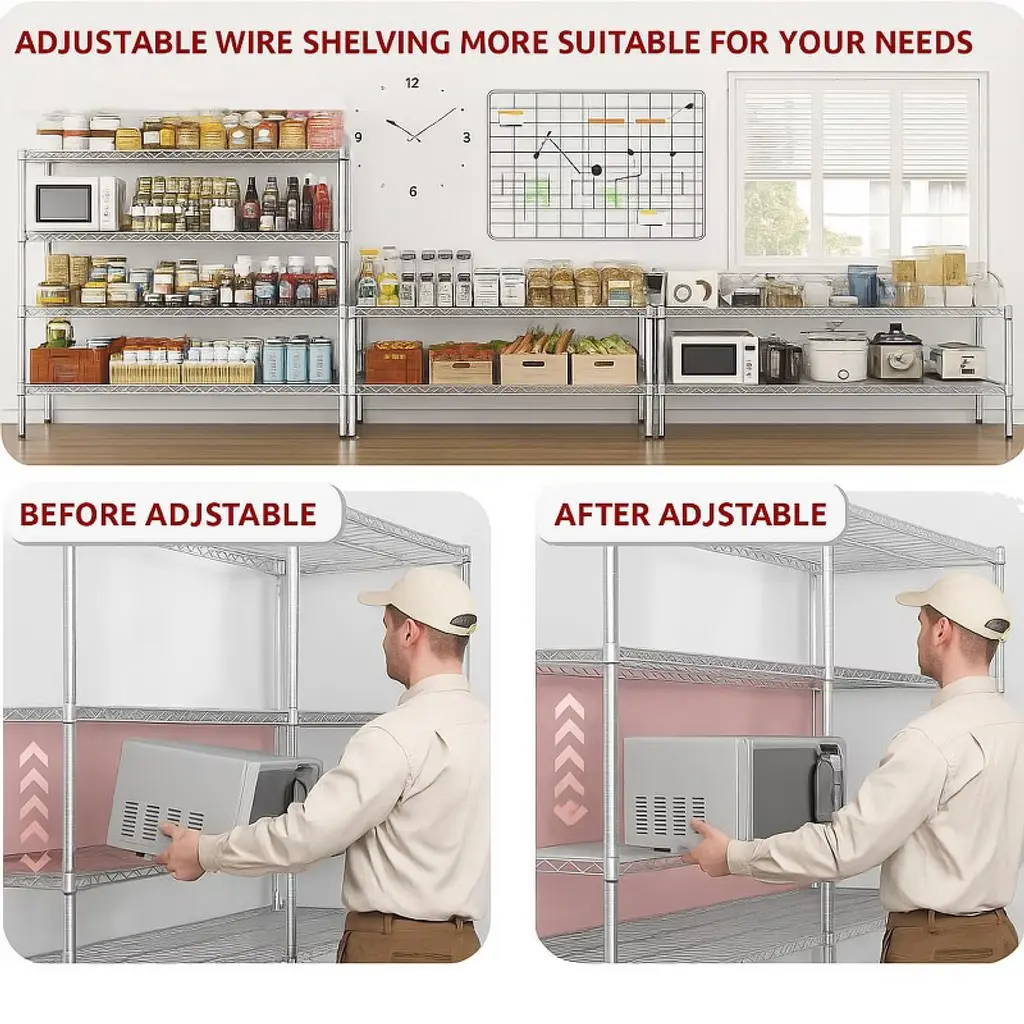 ADJUSTABLE WIRE SHELVING MORE SUITABLE FOR YOUR NEEDS

12
9
3
6

BEFORE ADJSTABLE

AFTER ADJSTABLE