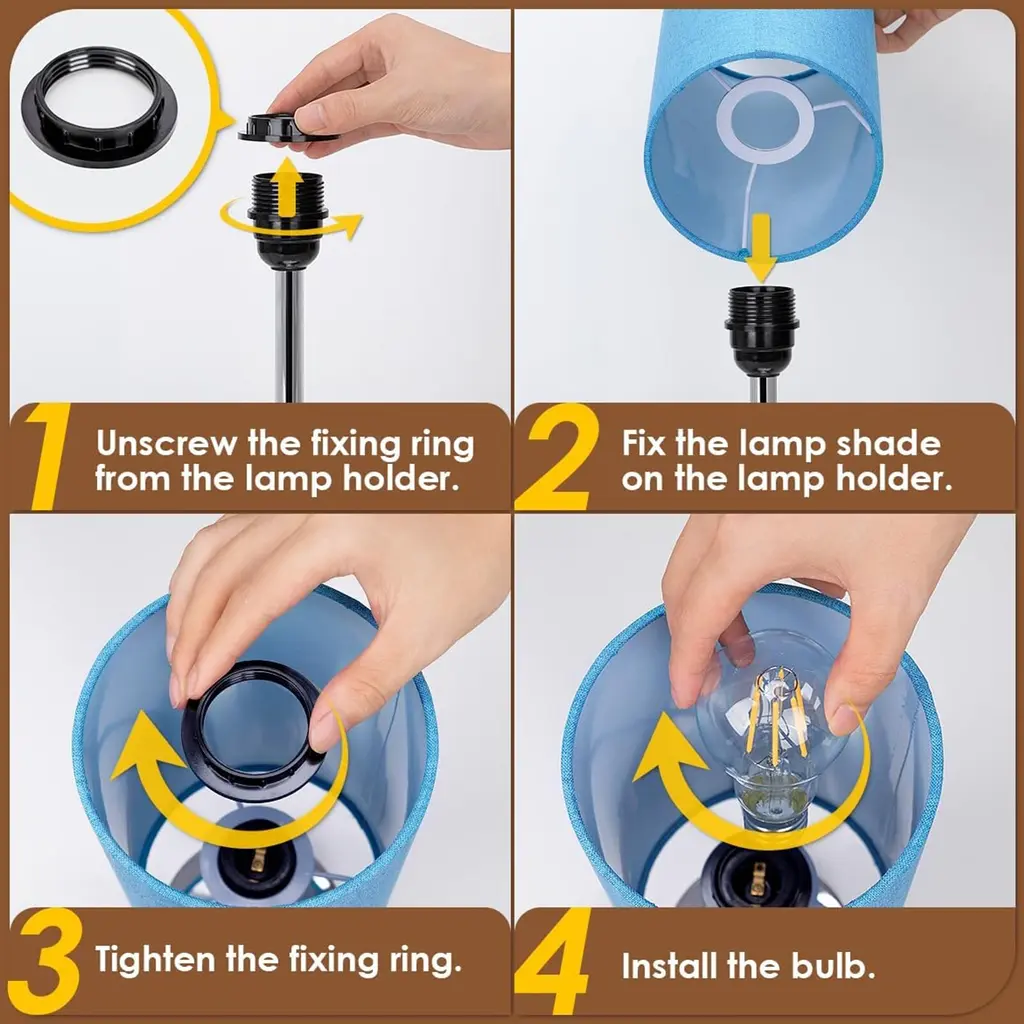 1 Unscrew the fixing ring from the lamp holder.

2 Fix the lamp shade on the lamp holder.

3 Tighten the fixing ring.

4 Install the bulb.