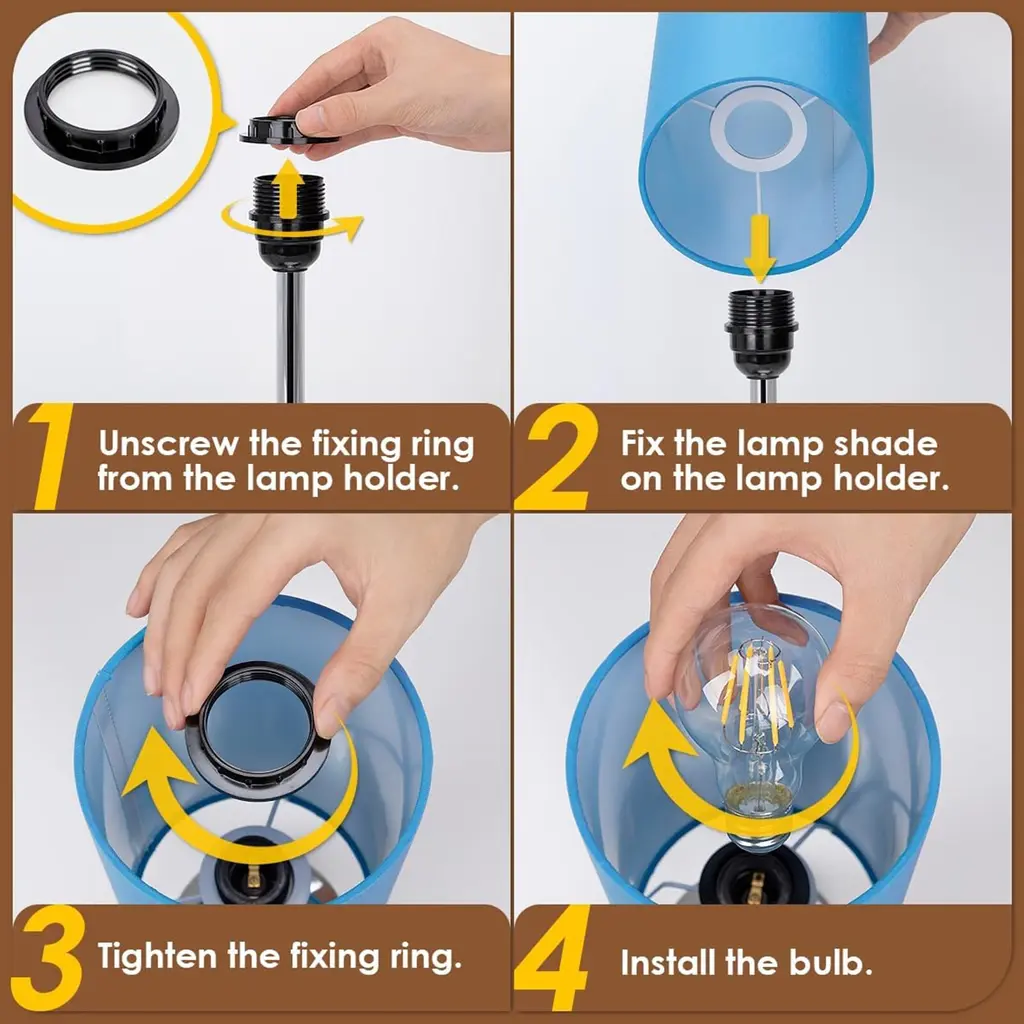 1 Unscrew the fixing ring from the lamp holder.

2 Fix the lamp shade on the lamp holder.

3 Tighten the fixing ring.

4 Install the bulb.